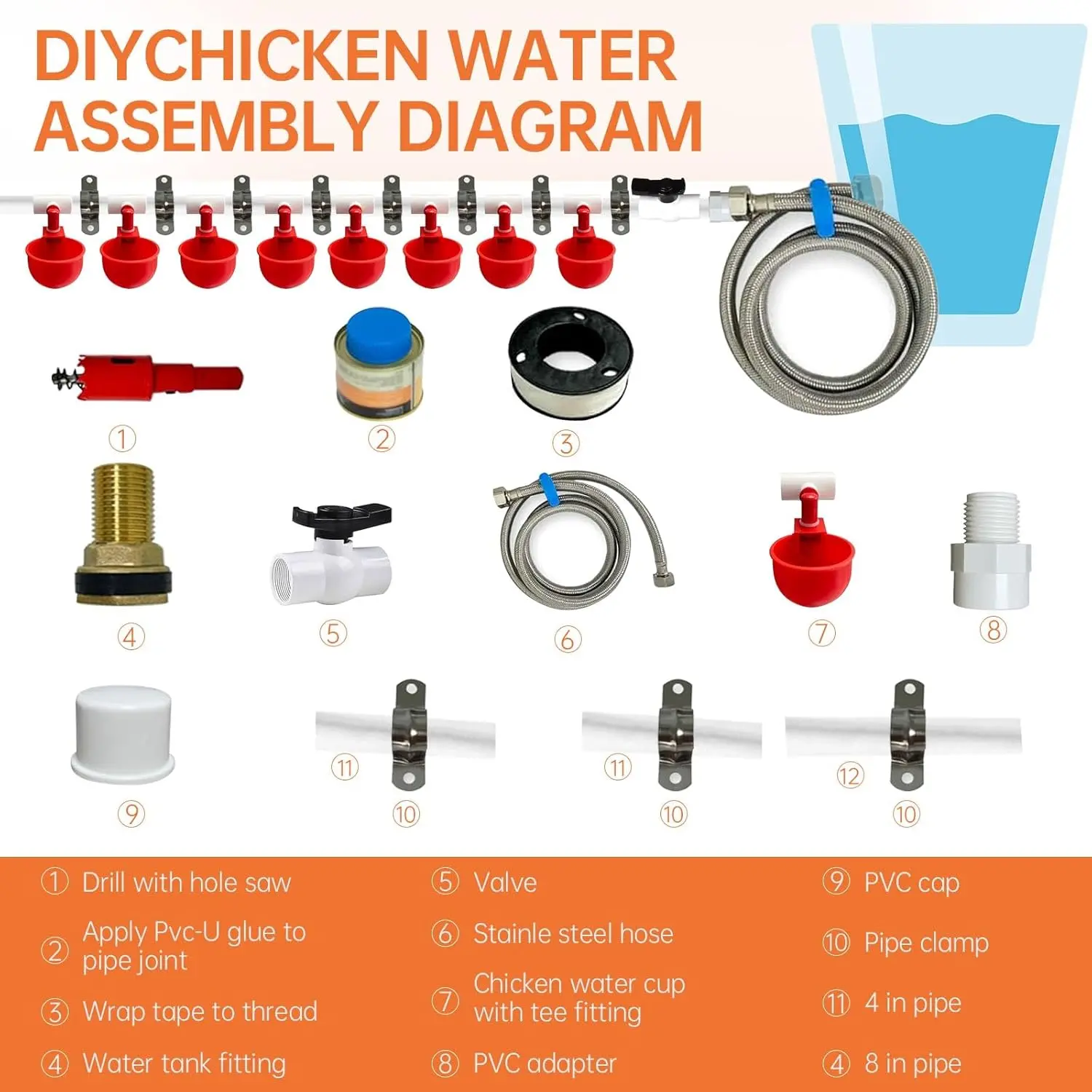 DIYCHICKEN WATER ASSEMBLY DIAGRAM

①

②

③

④

⑤

⑥

⑦

⑧

⑨

⑪

⑩

⑪

⑩

⑫

⑩

① Drill with hole saw

② Apply Pvc-U glue to pipe joint

③ Wrap tape to thread

④ Water tank fitting

⑤ Valve

⑥ Stainle steel hose

⑦ Chicken water cup with tee fitting

⑧ PVC adapter

⑨ PVC cap

⑩ Pipe clamp

⑪ 4 in pipe

④ 8 in pipe