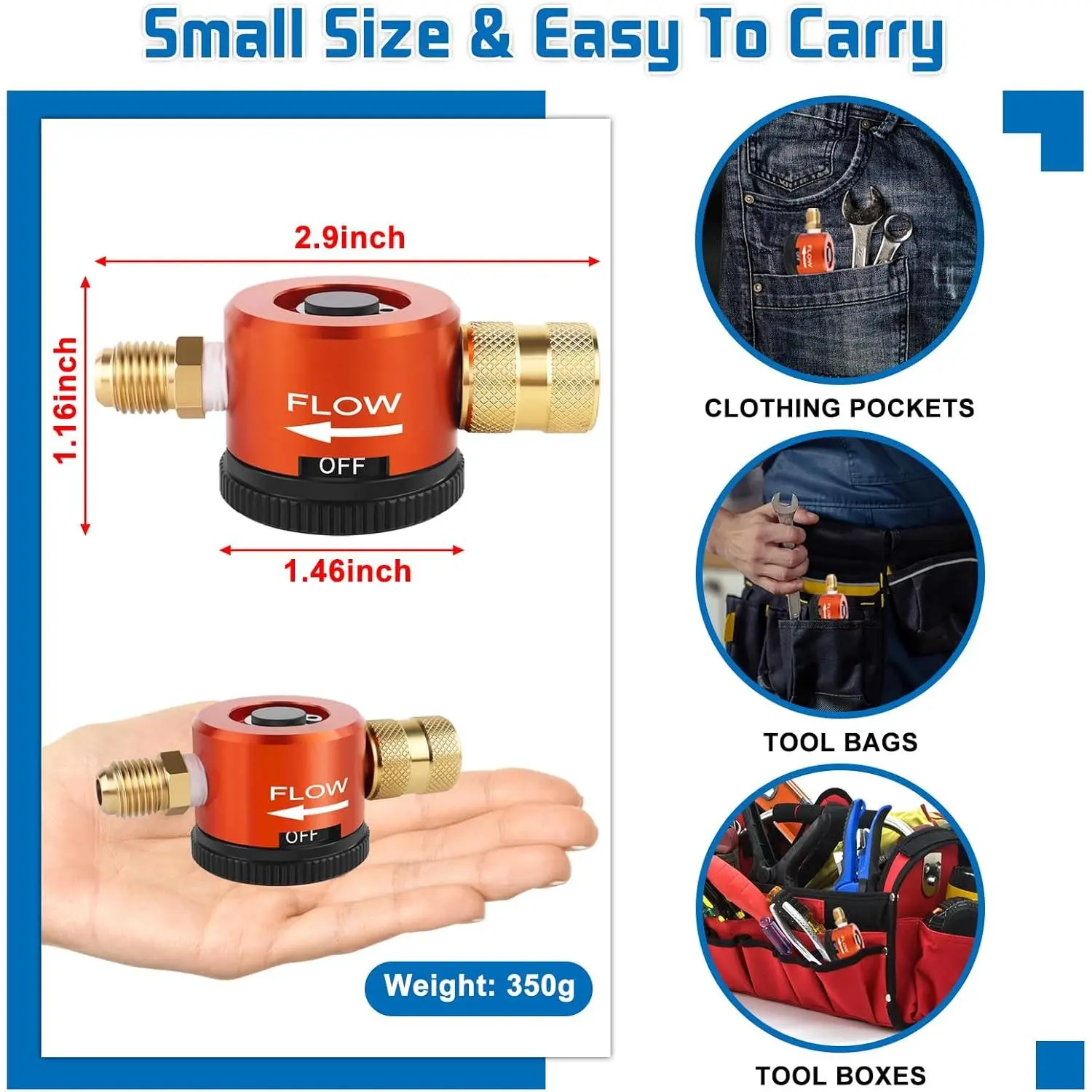 Small Size & Easy To Carry

2.9inch

1.16inch

FLOW

OFF

1.46inch

FLOW

OFF

Weight: 350g

CLOTHING POCKETS

TOOL BAGS

TOOL BOXES