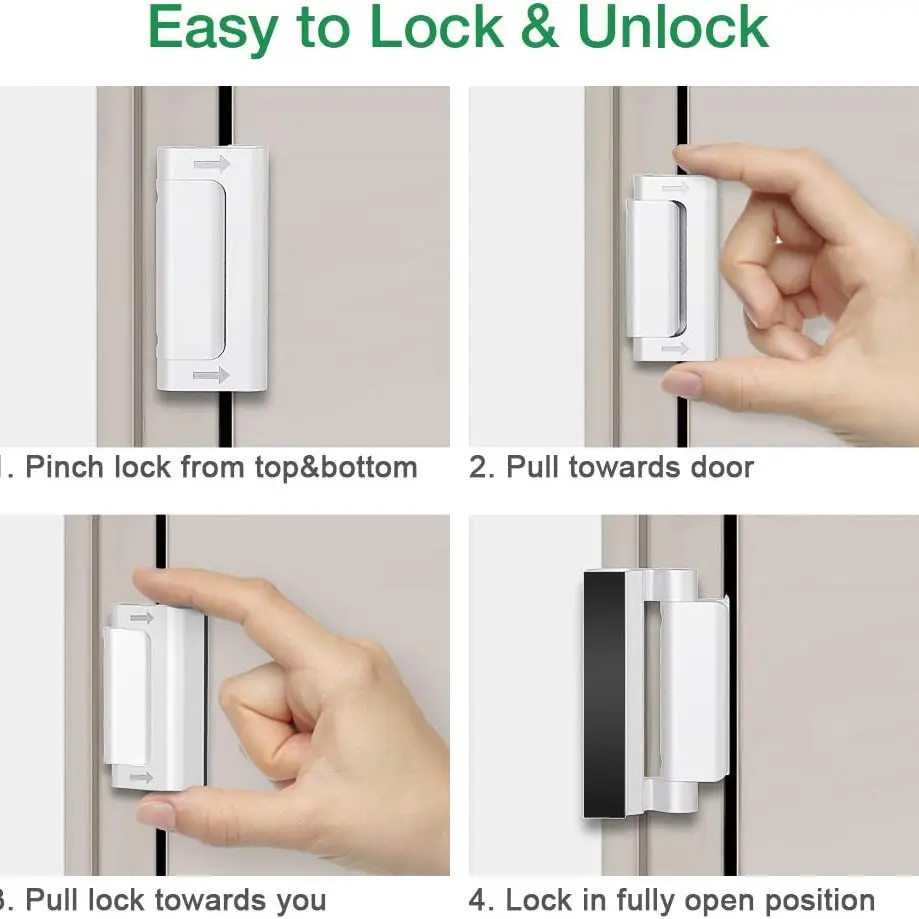 Easy to Lock & Unlock

. Pinch lock from top&bottom

2. Pull towards door

. Pull lock towards you

4. Lock in fully open position