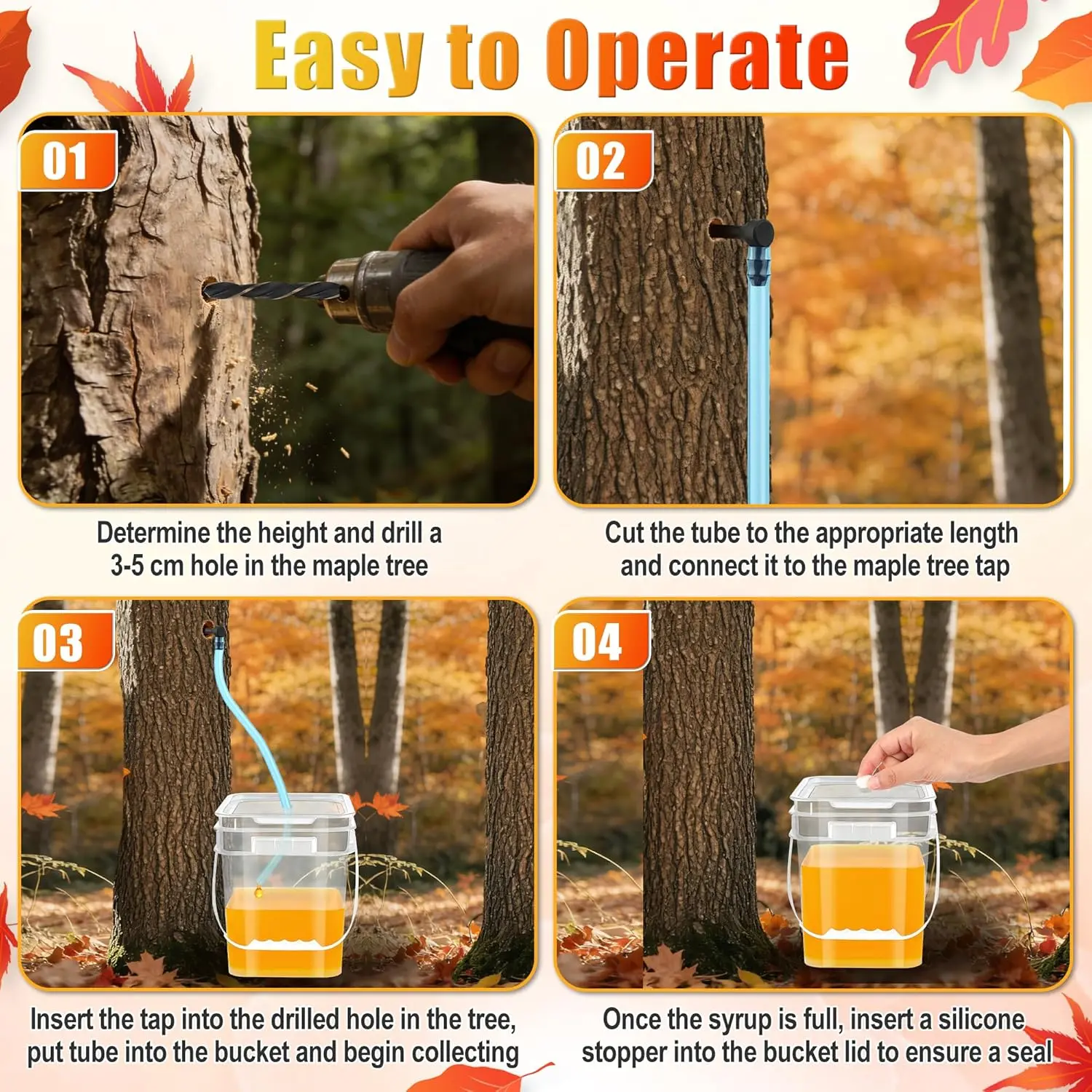 Easy to Operate

01

Determine the height and drill a 3-5 cm hole in the maple tree

02

Cut the tube to the appropriate length and connect it to the maple tree tap

03

Insert the tap into the drilled hole in the tree, put tube into the bucket and begin collecting

04

Once the syrup is full, insert a silicone stopper into the bucket lid to ensure a seal