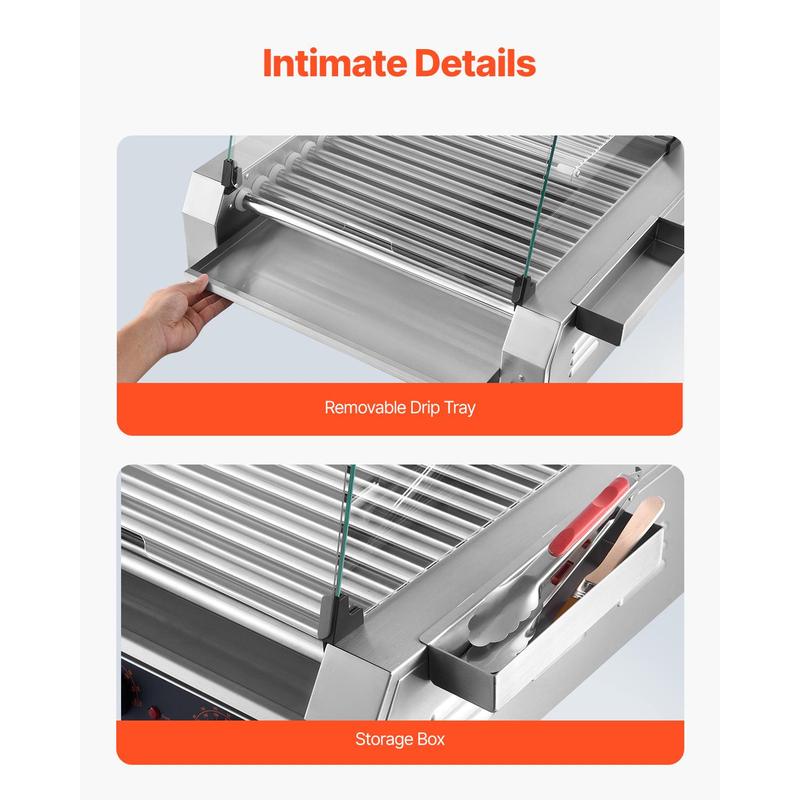 Intimate Details

Removable Drip Tray

Storage Box