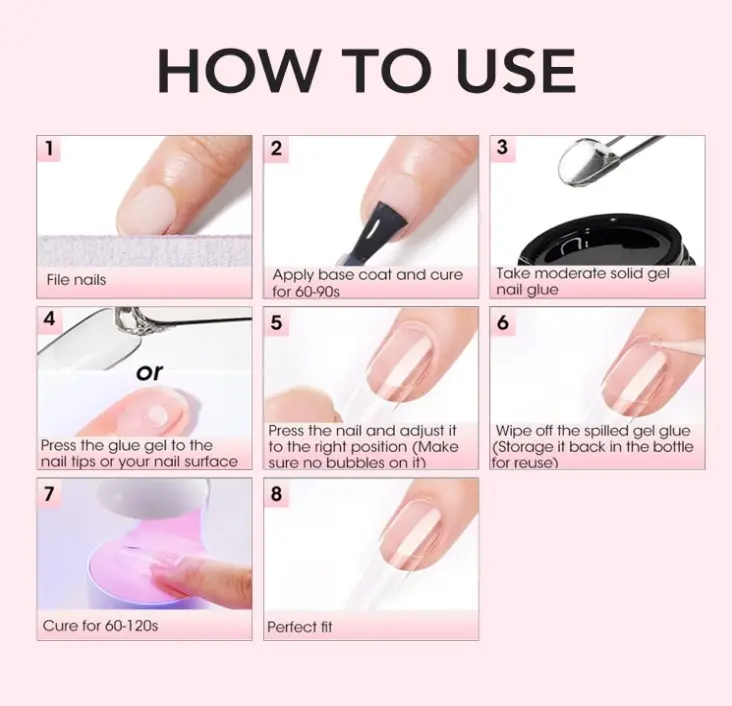 HOW TO USE

1
File nails

2
Apply base coat and cure for 60-90s

3
Take moderate solid gel nail glue

4
or
Press the glue gel to the nail tips or your nail surface

5
Press the nail and adjust it to the right position (Make sure no bubbles on it)

6
Wipe off the spilled gel glue (Storage it back in the bottle for reuse)

7
Cure for 60-120s

8
Perfect fit