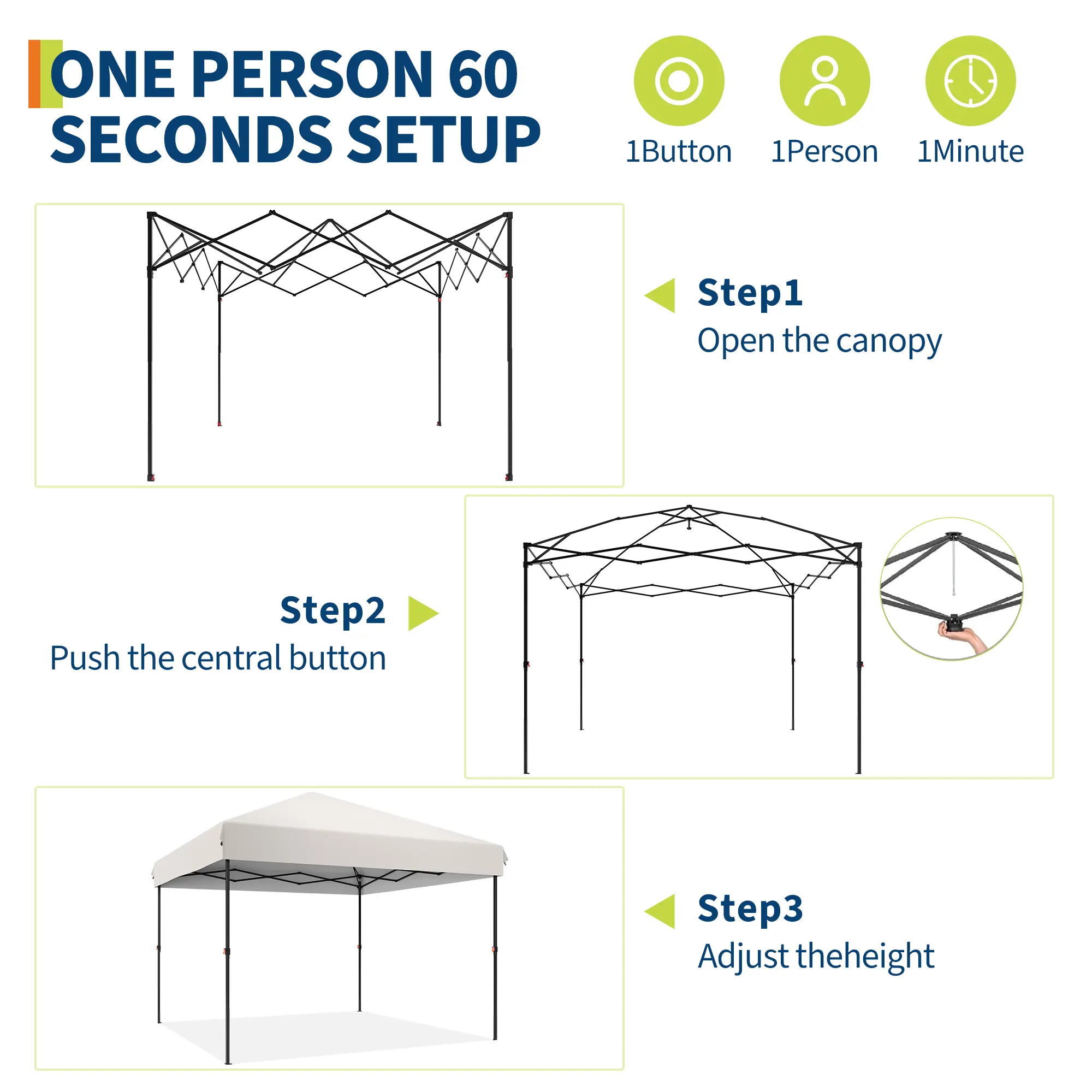 ONE PERSON 60 SECONDS SETUP

1Button 1Person 1Minute

Step1
Open the canopy

Step2
Push the central button

Step3
Adjust theheight