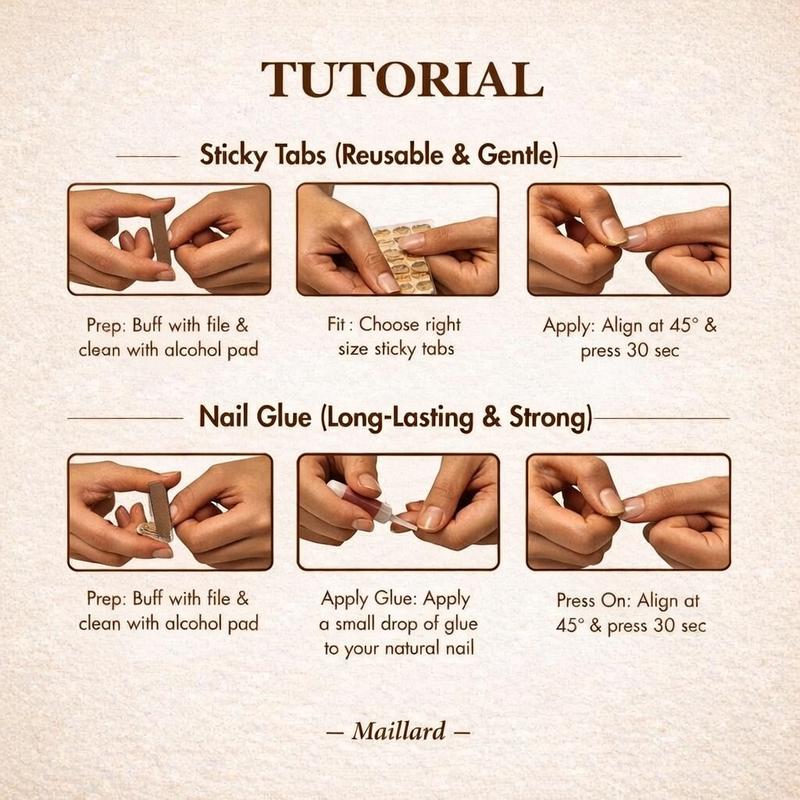 TUTORIAL

Sticky Tabs (Reusable & Gentle)

Prep: Buff with file & clean with alcohol pad

Fit : Choose right size sticky tabs

Apply: Align at 45° & press 30 sec

Nail Glue (Long-Lasting & Strong)

Prep: Buff with file & clean with alcohol pad

Apply Glue: Apply a small drop of glue to your natural nail

Press On: Align at 45° & press 30 sec

— Maillard —