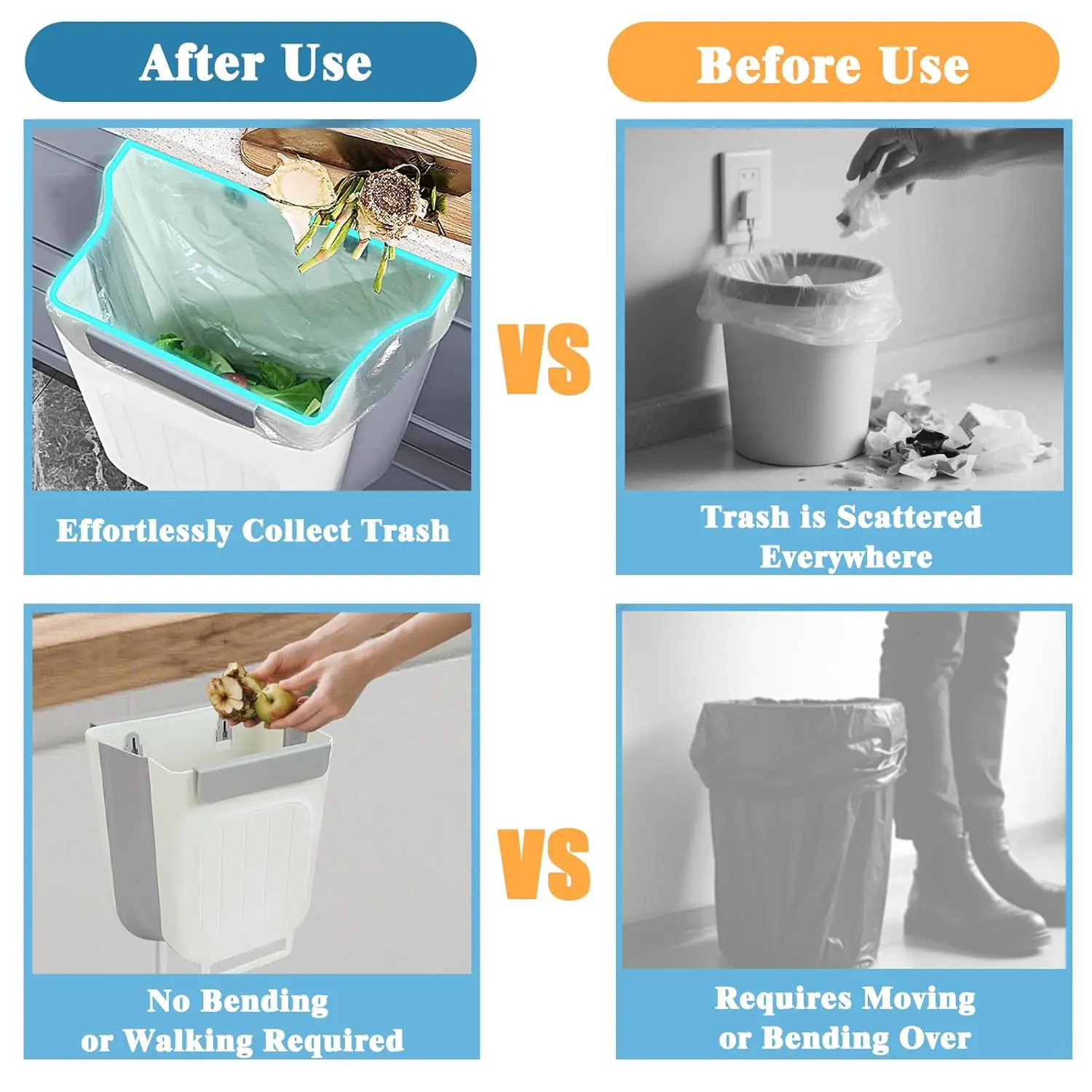 After Use

Before Use

Effortlessly Collect Trash

VS

Trash is Scattered Everywhere

No Bending or Walking Required

VS

Requires Moving or Bending Over