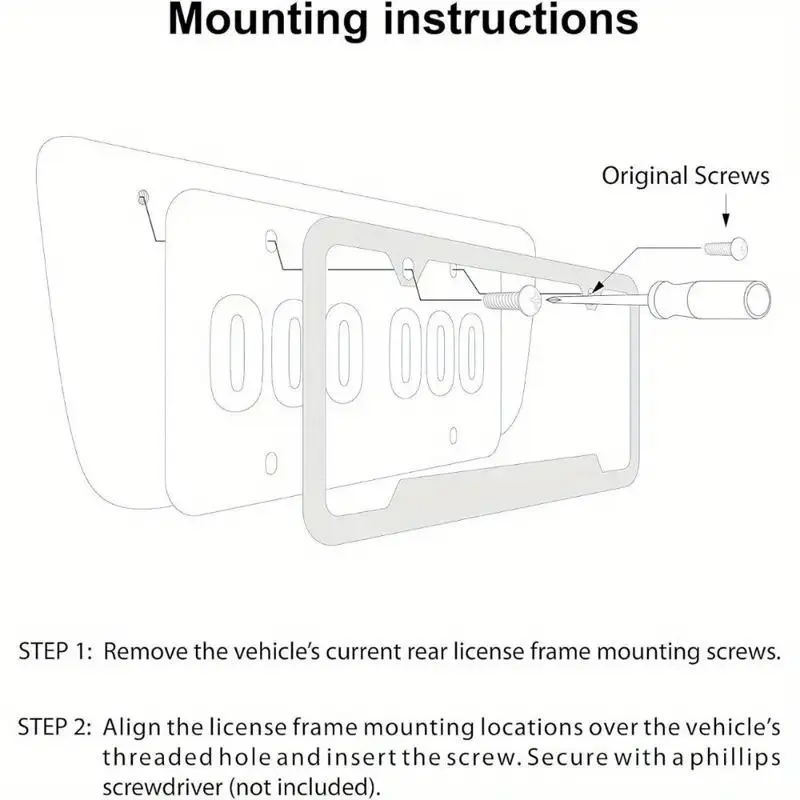 Mounting instructions

Original Screws

000 000

STEP 1: Remove the vehicle's current rear license frame mounting screws.

STEP 2: Align the license frame mounting locations over the vehicle's threaded hole and insert the screw. Secure with a phillips screwdriver (not included).