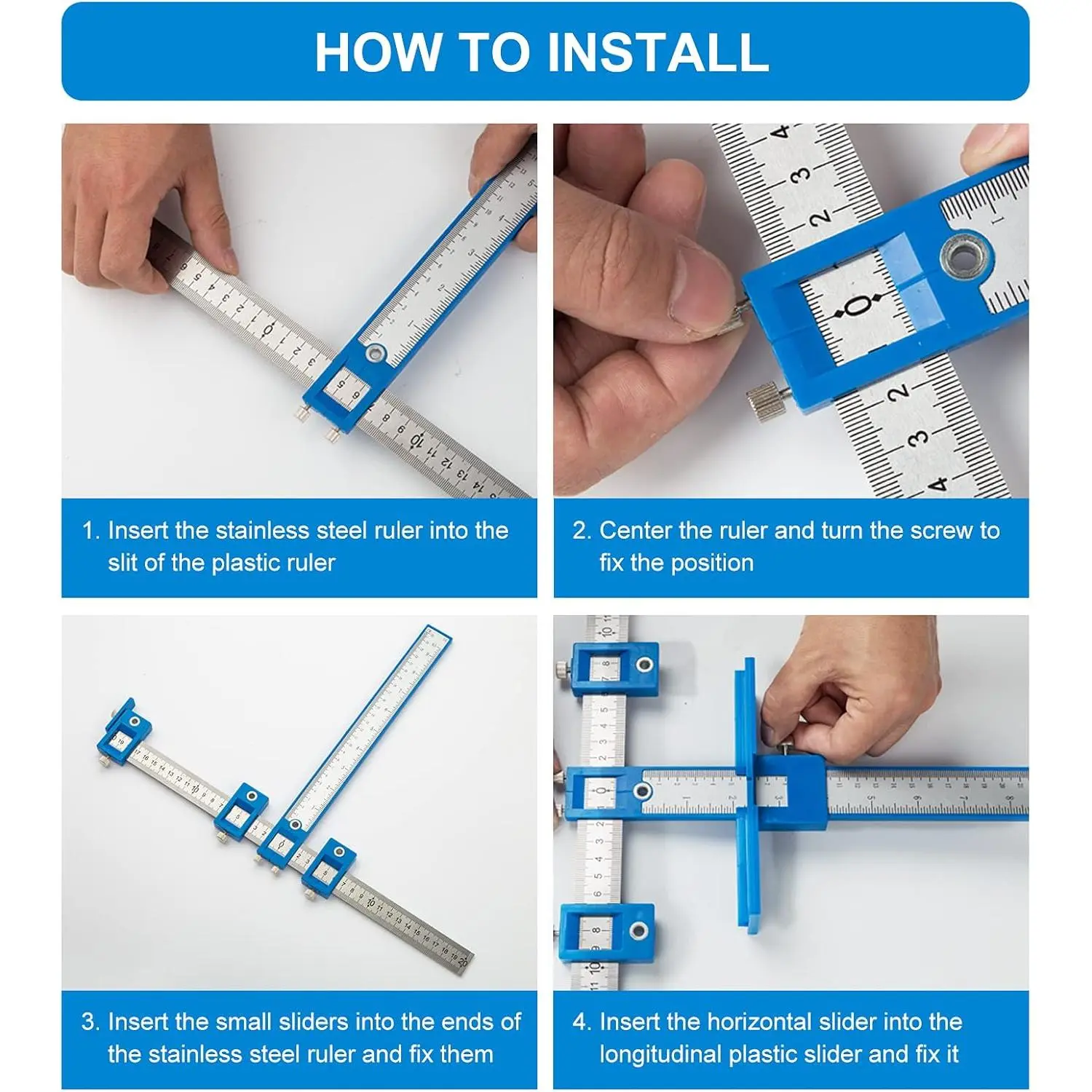 HOW TO INSTALL

1. Insert the stainless steel ruler into the slit of the plastic ruler

2. Center the ruler and turn the screw to fix the position

3. Insert the small sliders into the ends of the stainless steel ruler and fix them

4. Insert the horizontal slider into the longitudinal plastic slider and fix it