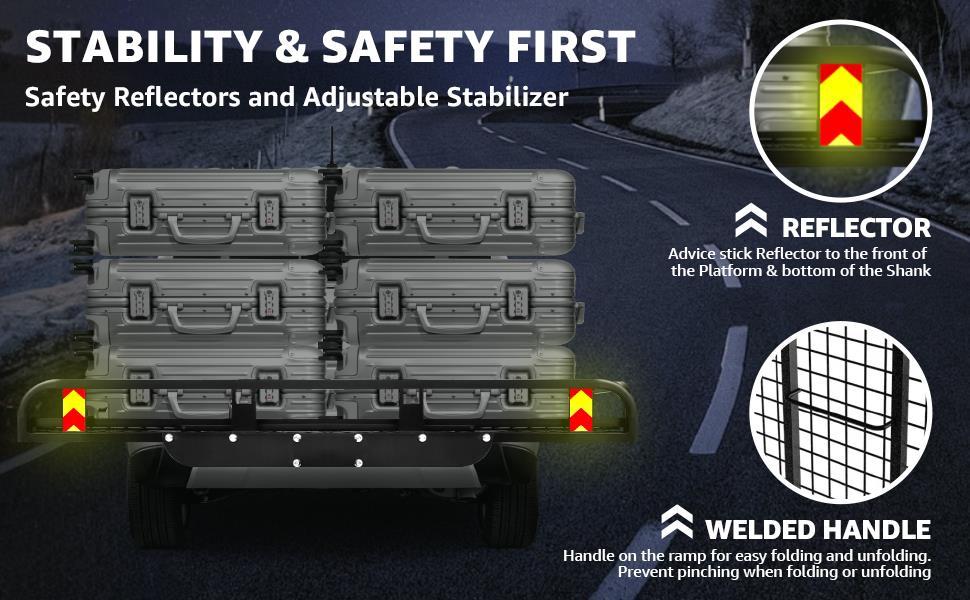 STABILITY & SAFETY FIRST

Safety Reflectors and Adjustable Stabilizer

REFLECTOR

Advice stick Reflector to the front of the Platform & bottom of the Shank

WELDED HANDLE

Handle on the ramp for easy folding and unfolding. Prevent pinching when folding or unfolding