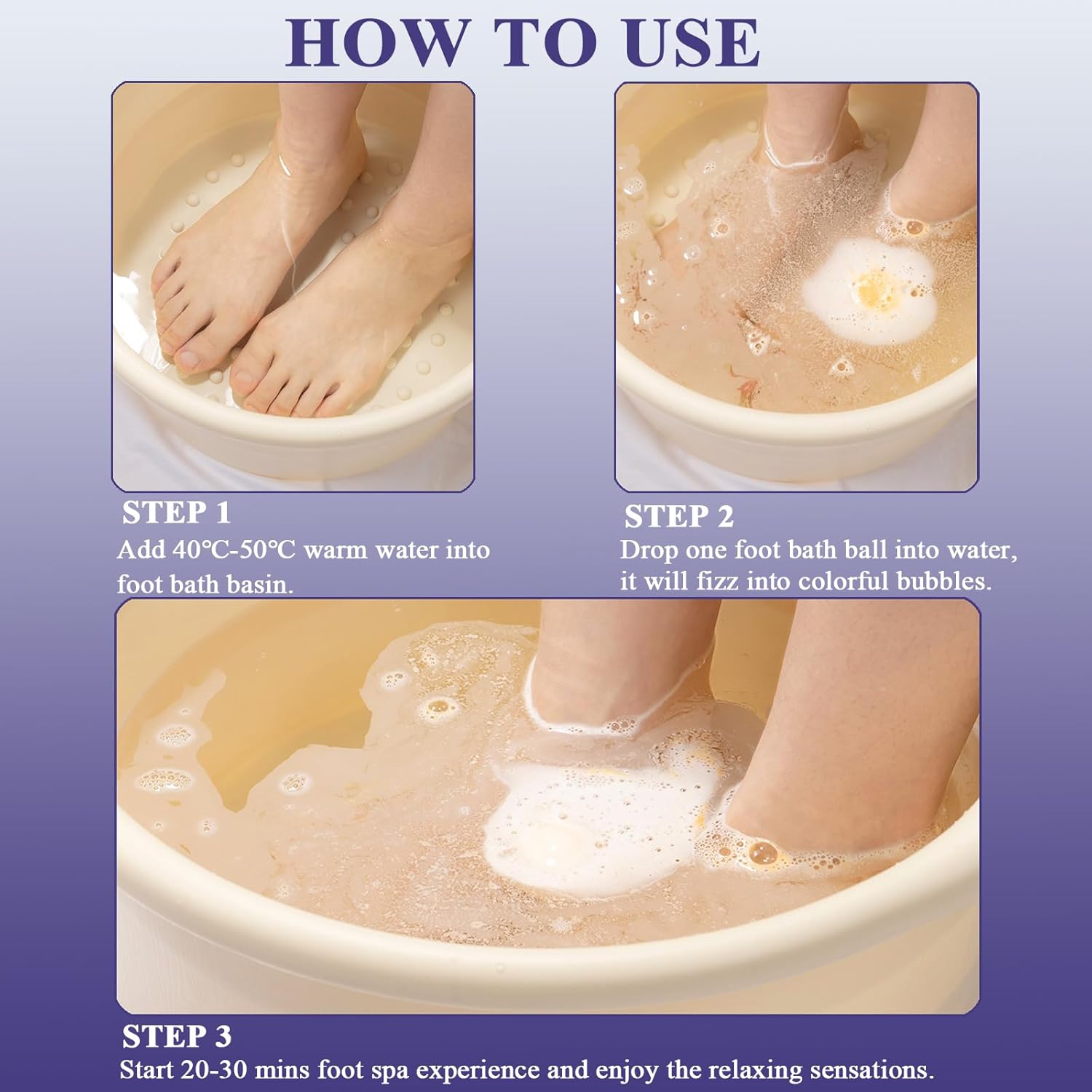 HOW TO USE

STEP 1
Add 40℃-50℃ warm water into foot bath basin.

STEP 2
Drop one foot bath ball into water, it will fizz into colorful bubbles.

STEP 3
Start 20-30 mins foot spa experience and enjoy the relaxing sensations.