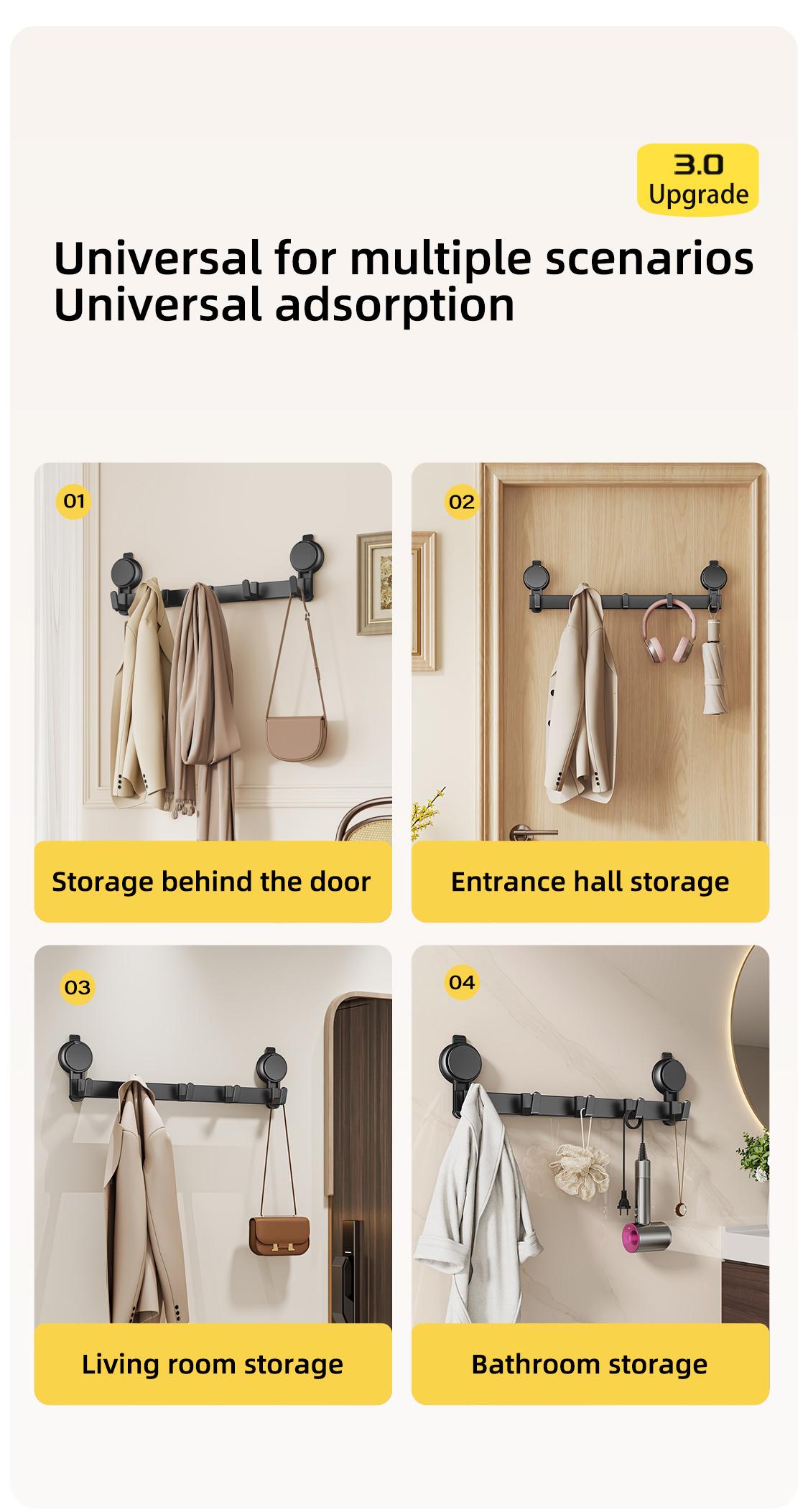 3.0
Upgrade

Universal for multiple scenarios
Universal adsorption

01

Storage behind the door

02

Entrance hall storage

03

Living room storage

04

Bathroom storage