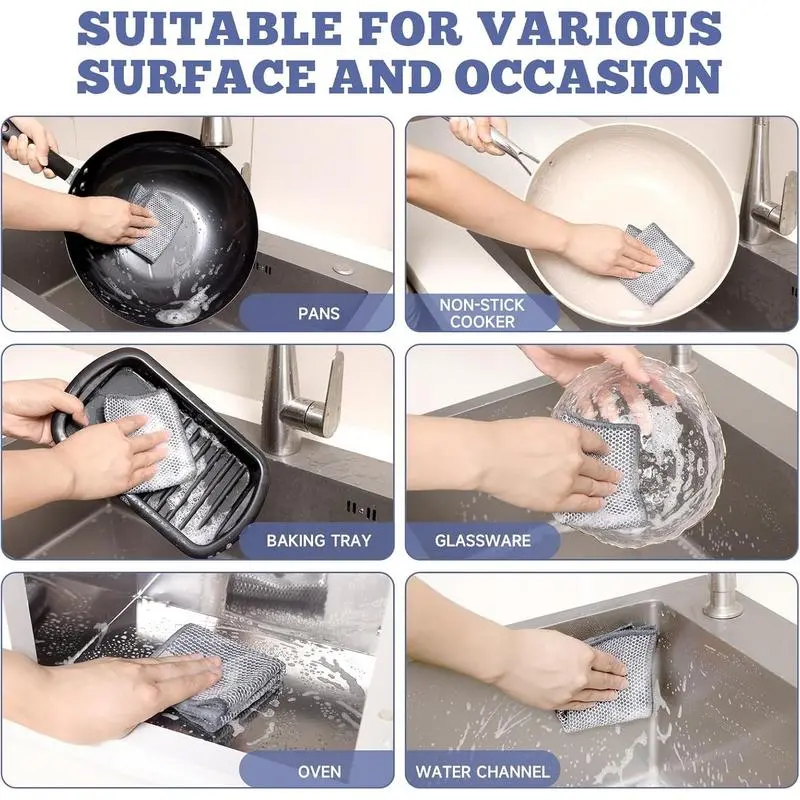 SUITABLE FOR VARIOUS SURFACE AND OCCASION

PANS

NON-STICK COOKER

BAKING TRAY

GLASSWARE

OVEN

WATER CHANNEL