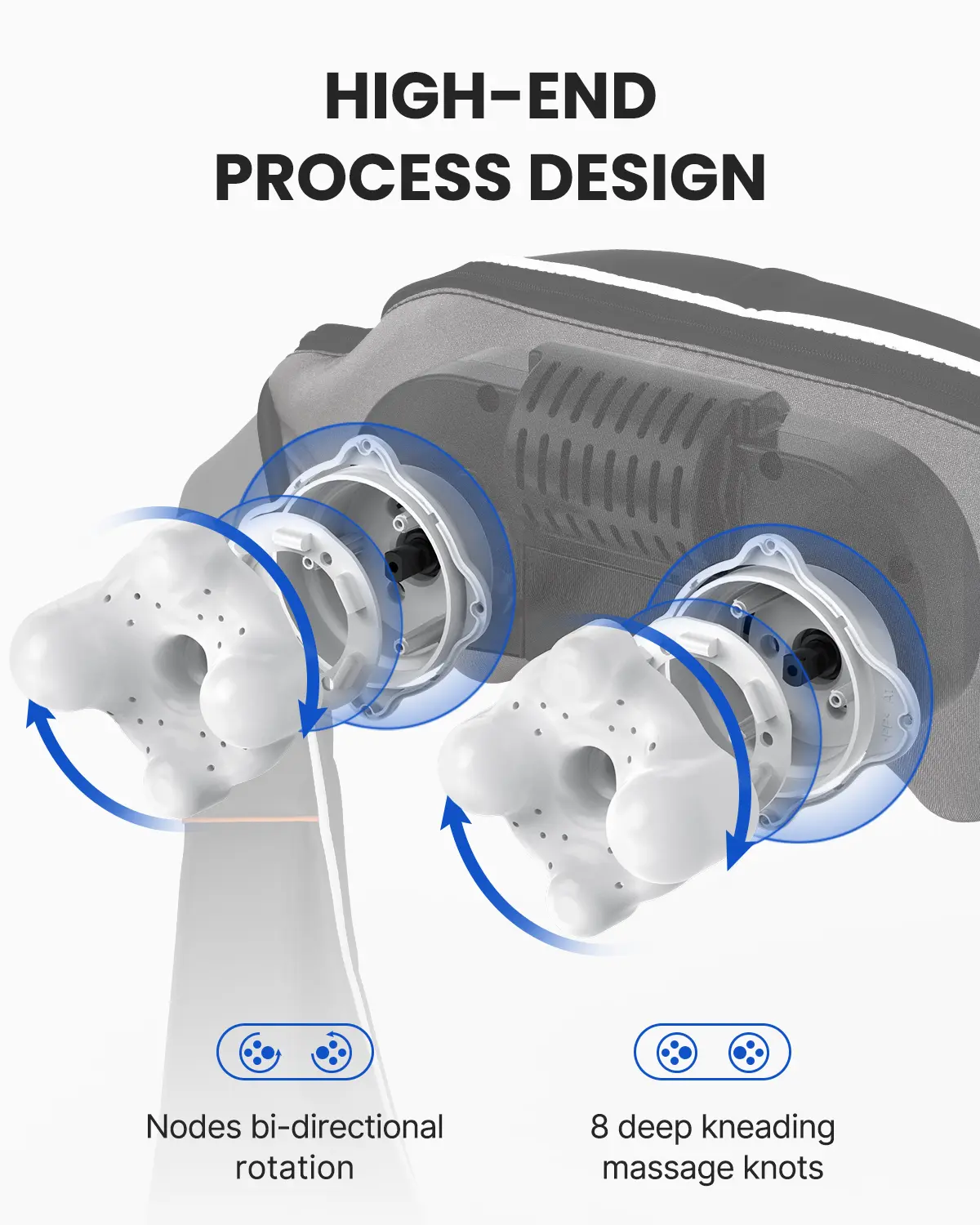 HIGH-END
PROCESS DESIGN

Nodes bi-directional rotation

8 deep kneading massage knots