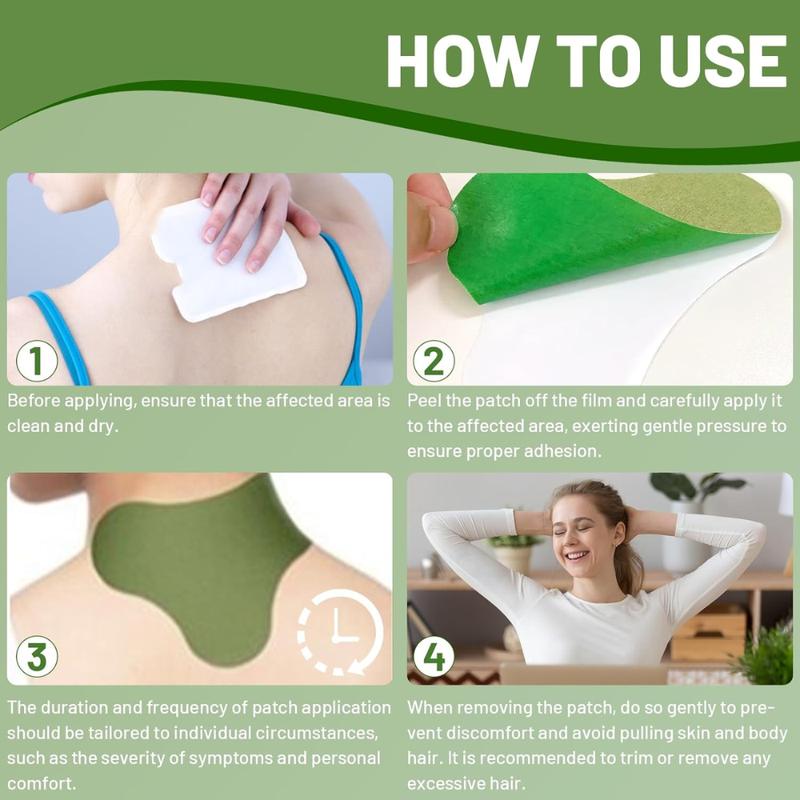 HOW TO USE

1

Before applying, ensure that the affected area is clean and dry.

2

Peel the patch off the film and carefully apply it to the affected area, exerting gentle pressure to ensure proper adhesion.

3

The duration and frequency of patch application should be tailored to individual circumstances, such as the severity of symptoms and personal comfort.

4

When removing the patch, do so gently to prevent discomfort and avoid pulling skin and body hair. It is recommended to trim or remove any excessive hair.