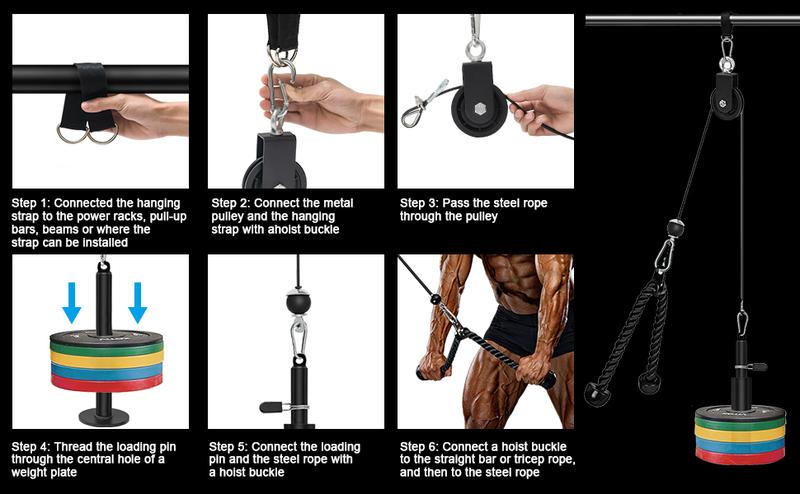 Step 1: Connected the hanging strap to the power racks, pull-up bars, beams or where the strap can be installed

Step 2: Connect the metal pulley and the hanging strap with ahoist buckle

Step 3: Pass the steel rope through the pulley

Step 4: Thread the loading pin through the central hole of a weight plate

Step 5: Connect the loading pin and the steel rope with a hoist buckle

Step 6: Connect a hoist buckle to the straight bar or tricep rope, and then to the steel rope