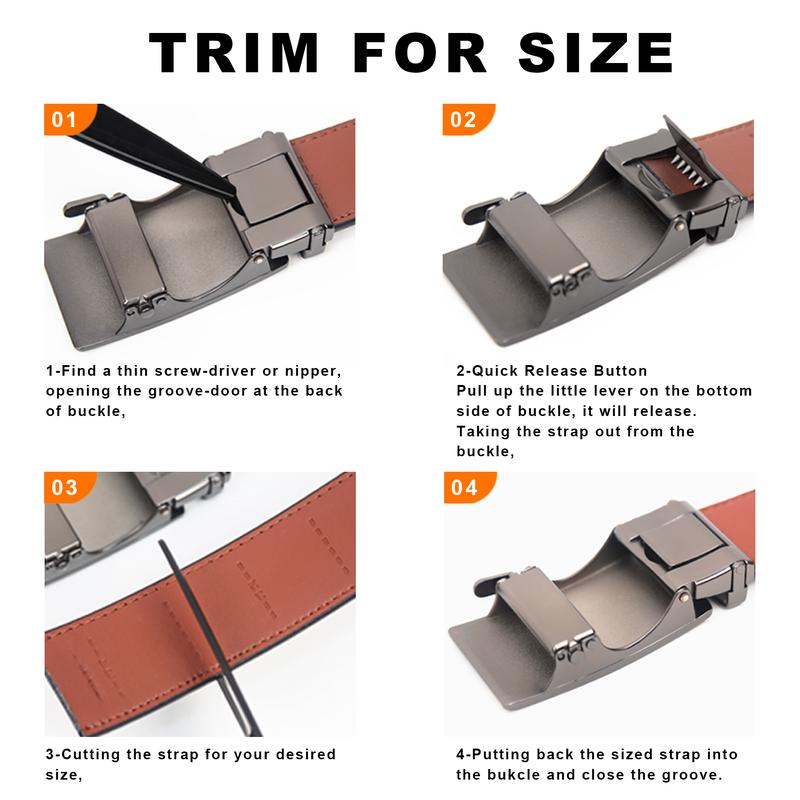 TRIM FOR SIZE

01

1-Find a thin screw-driver or nipper, opening the groove-door at the back of buckle,

02

2-Quick Release Button
Pull up the little lever on the bottom side of buckle, it will release. Taking the strap out from the buckle,

03

3-Cutting the strap for your desired size,

04

4-Putting back the sized strap into the bukcle and close the groove.