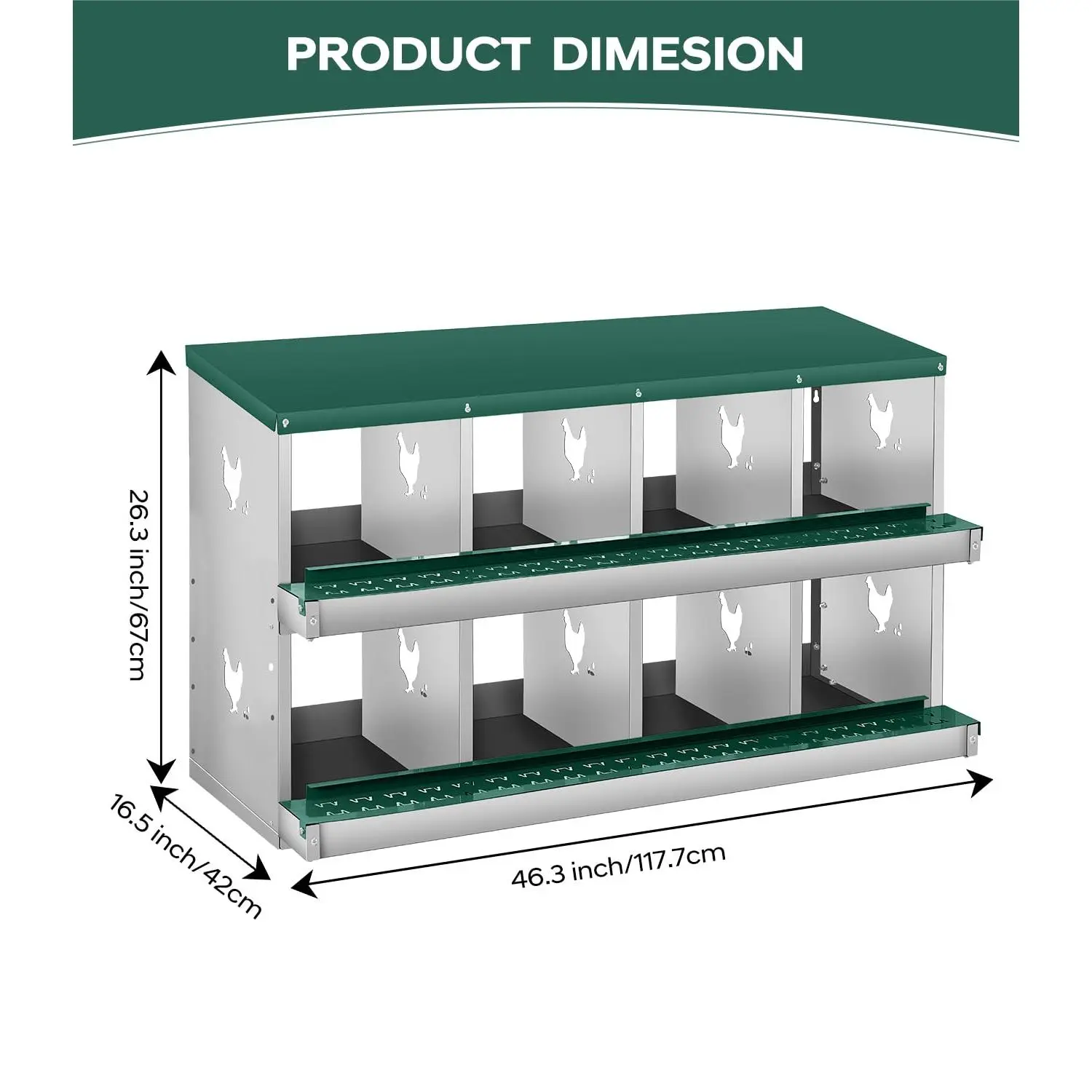 PRODUCT DIMESION

26.3 inch/67cm

16.5 inch/42cm

46.3 inch/117.7cm