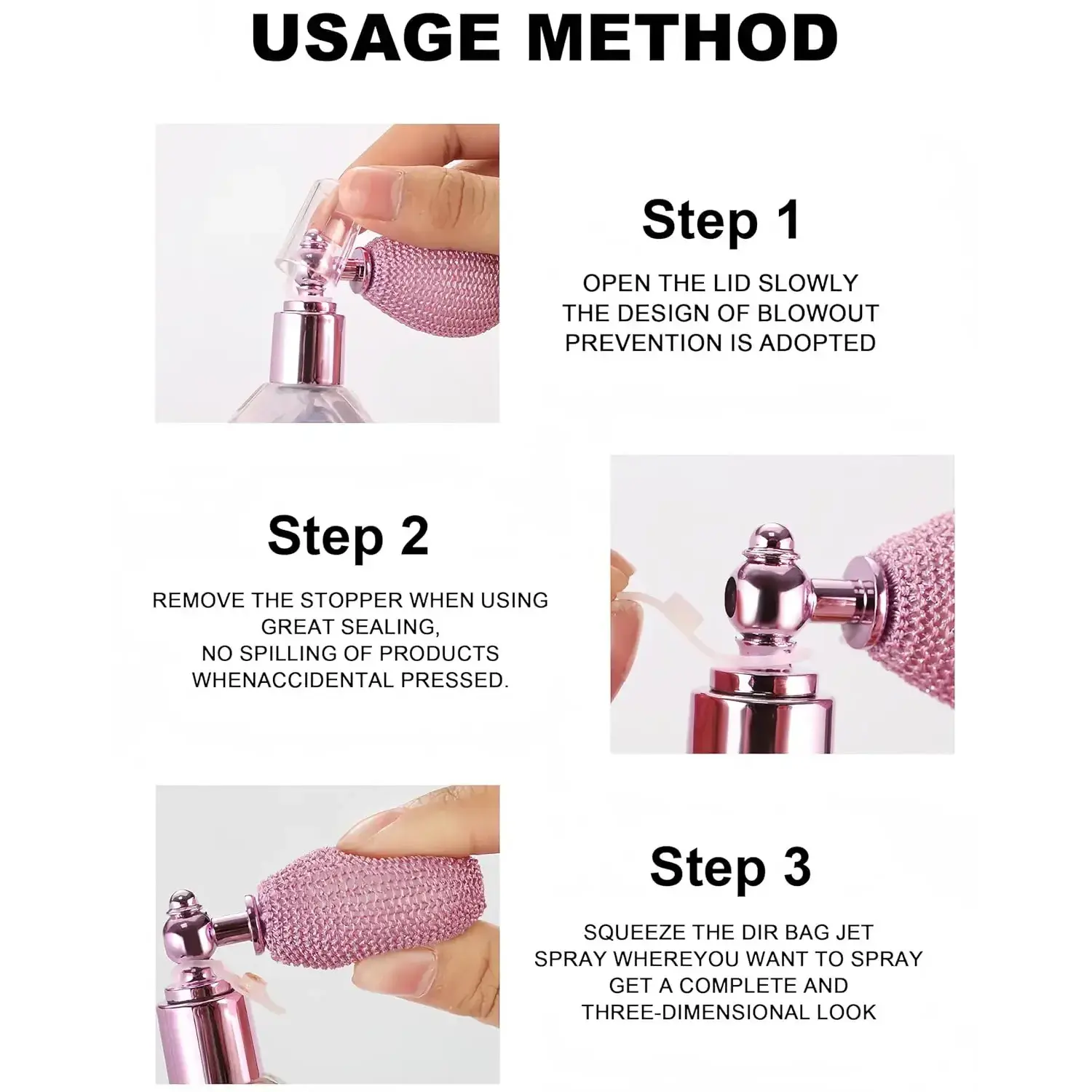 USAGE METHOD

Step 1

OPEN THE LID SLOWLY
THE DESIGN OF BLOWOUT
PREVENTION IS ADOPTED

Step 2

REMOVE THE STOPPER WHEN USING
GREAT SEALING,
NO SPILLING OF PRODUCTS
WHENACCIDENTAL PRESSED.

Step 3

SQUEEZE THE DIR BAG JET
SPRAY WHEREYOU WANT TO SPRAY
GET A COMPLETE AND
THREE-DIMENSIONAL LOOK