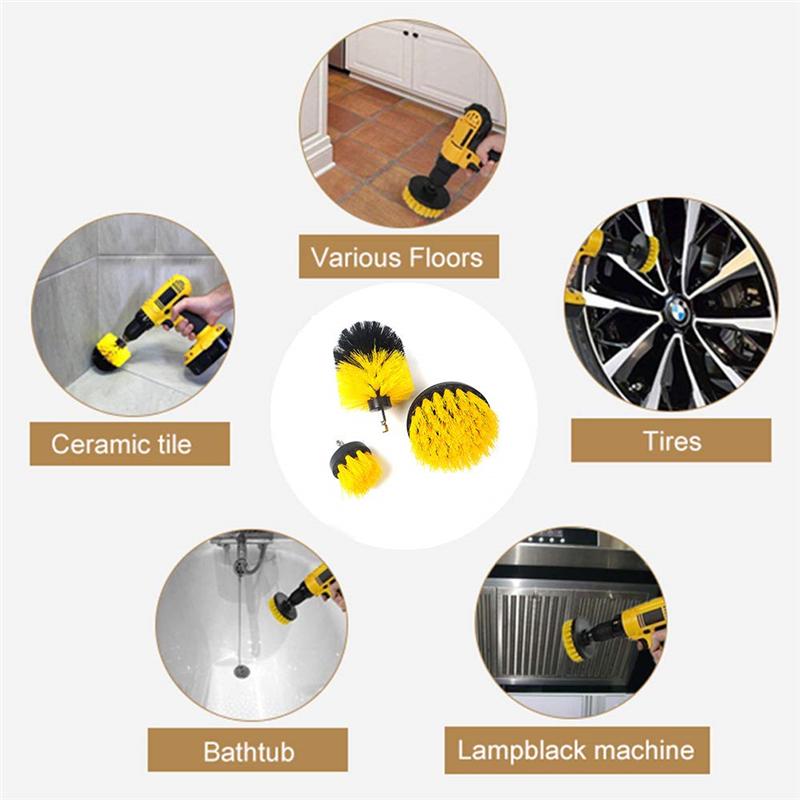 Various Floors

Ceramic tile

Tires

Bathtub

Lampblack machine