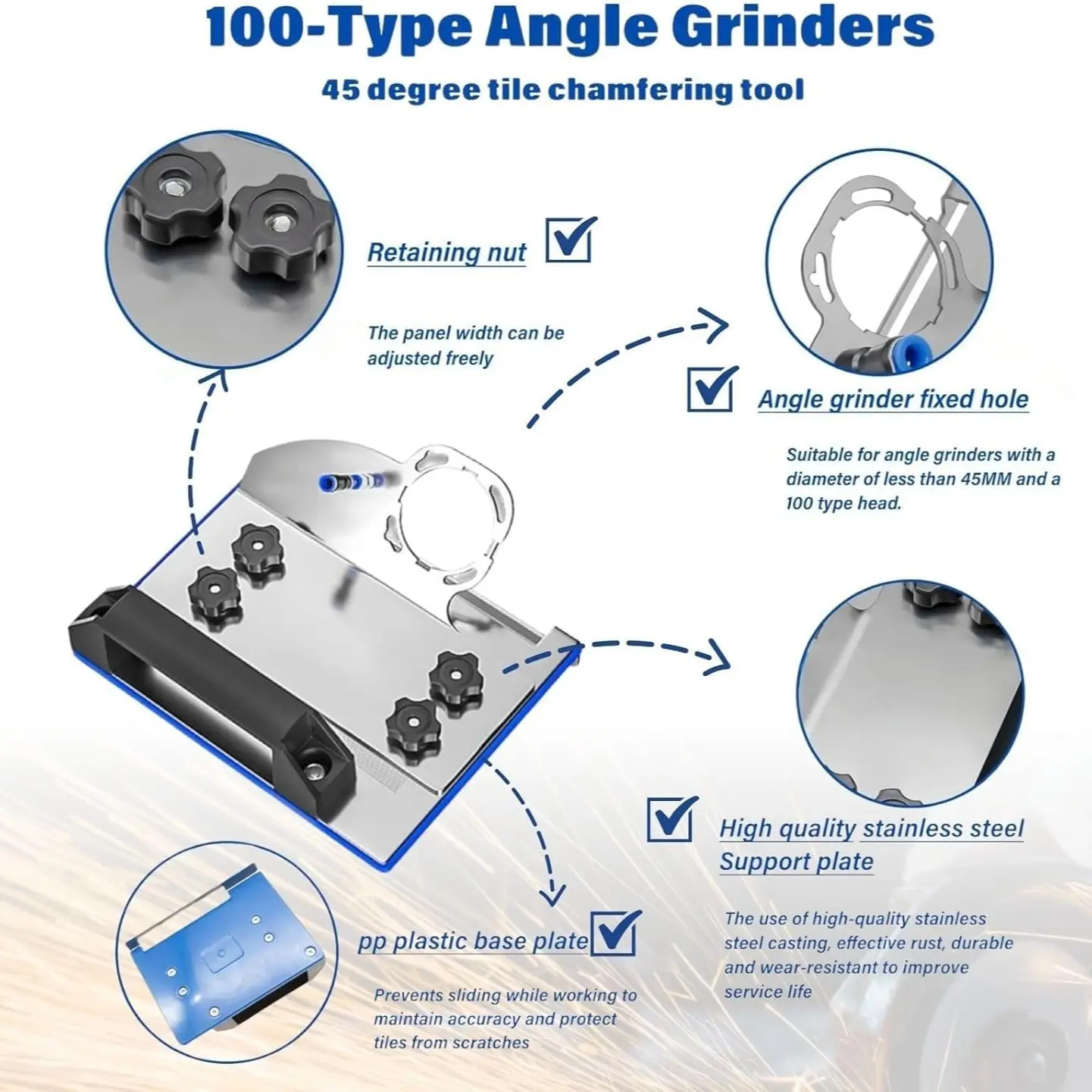 100-Type Angle Grinders

45 degree tile chamfering tool

Retaining nut

The panel width can be adjusted freely

Angle grinder fixed hole

Suitable for angle grinders with a diameter of less than 45MM and a 100 type head.

High quality stainless steel Support plate

The use of high-quality stainless steel casting, effective rust, durable and wear-resistant to improve service life

pp plastic base plate

Prevents sliding while working to maintain accuracy and protect tiles from scratches