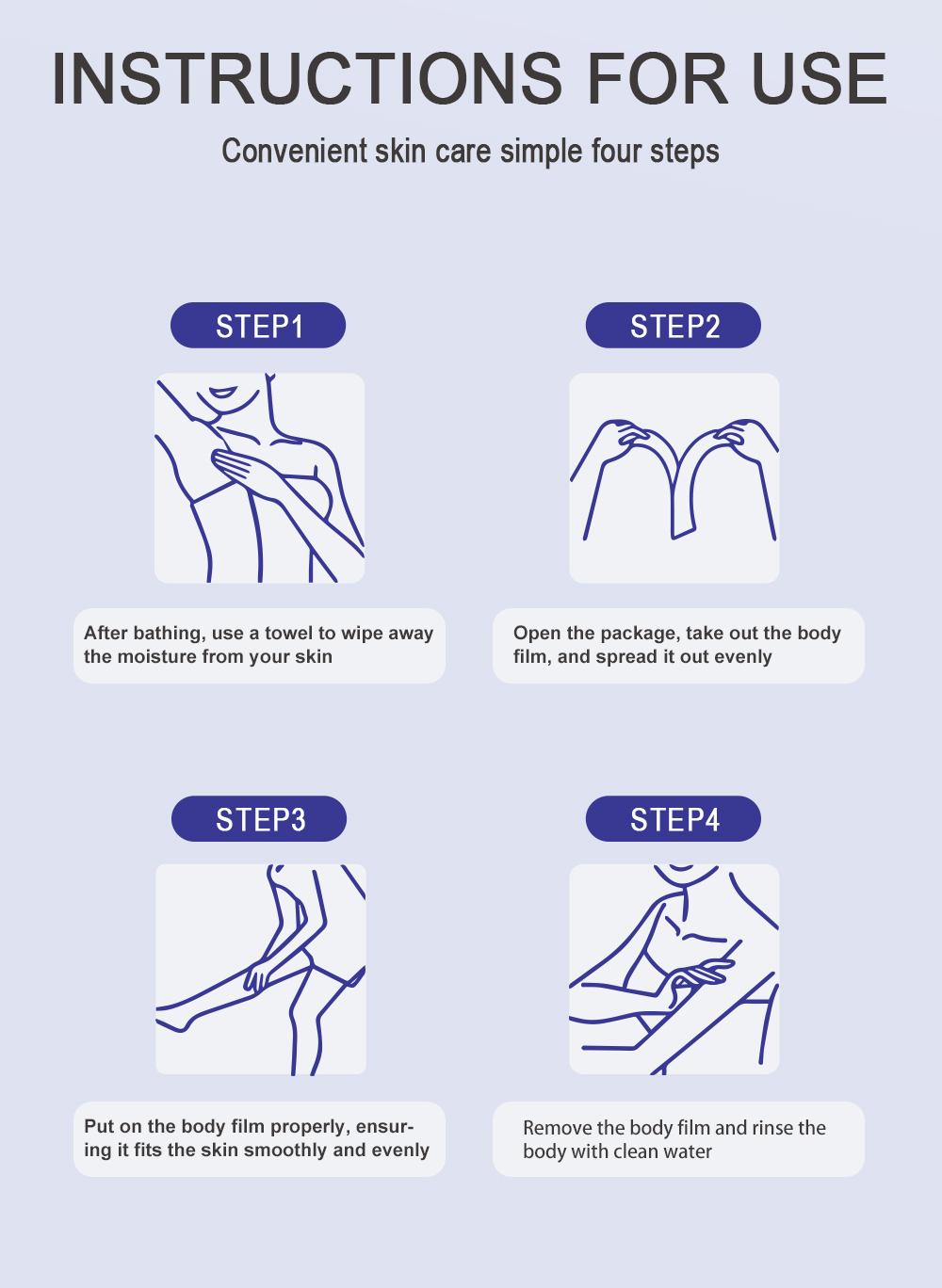 INSTRUCTIONS FOR USE

Convenient skin care simple four steps

STEP1

After bathing, use a towel to wipe away the moisture from your skin

STEP2

Open the package, take out the body film, and spread it out evenly

STEP3

Put on the body film properly, ensuring it fits the skin smoothly and evenly

STEP4

Remove the body film and rinse the body with clean water