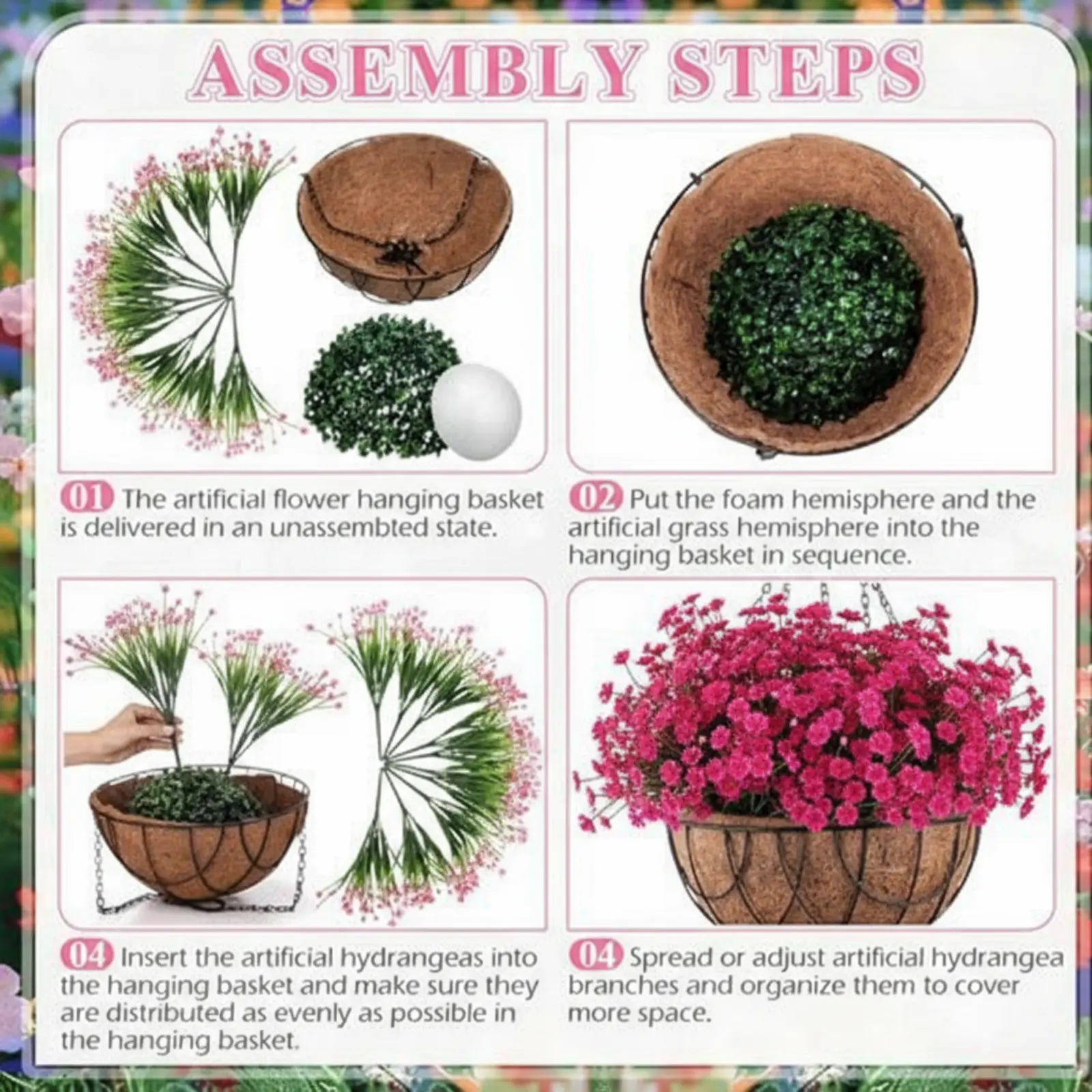 ASSEMBLY STEPS

01 The artificial flower hanging basket is delivered in an unassembted state.

02 Put the foam hemisphere and the artificial grass hemisphere into the hanging basket in sequence.

04 Insert the artificial hydrangeas into the hanging basket and make sure they are distributed as evenly as possible in the hanging basket.

04 Spread or adjust artificial hydrangea branches and organize them to cover more space.