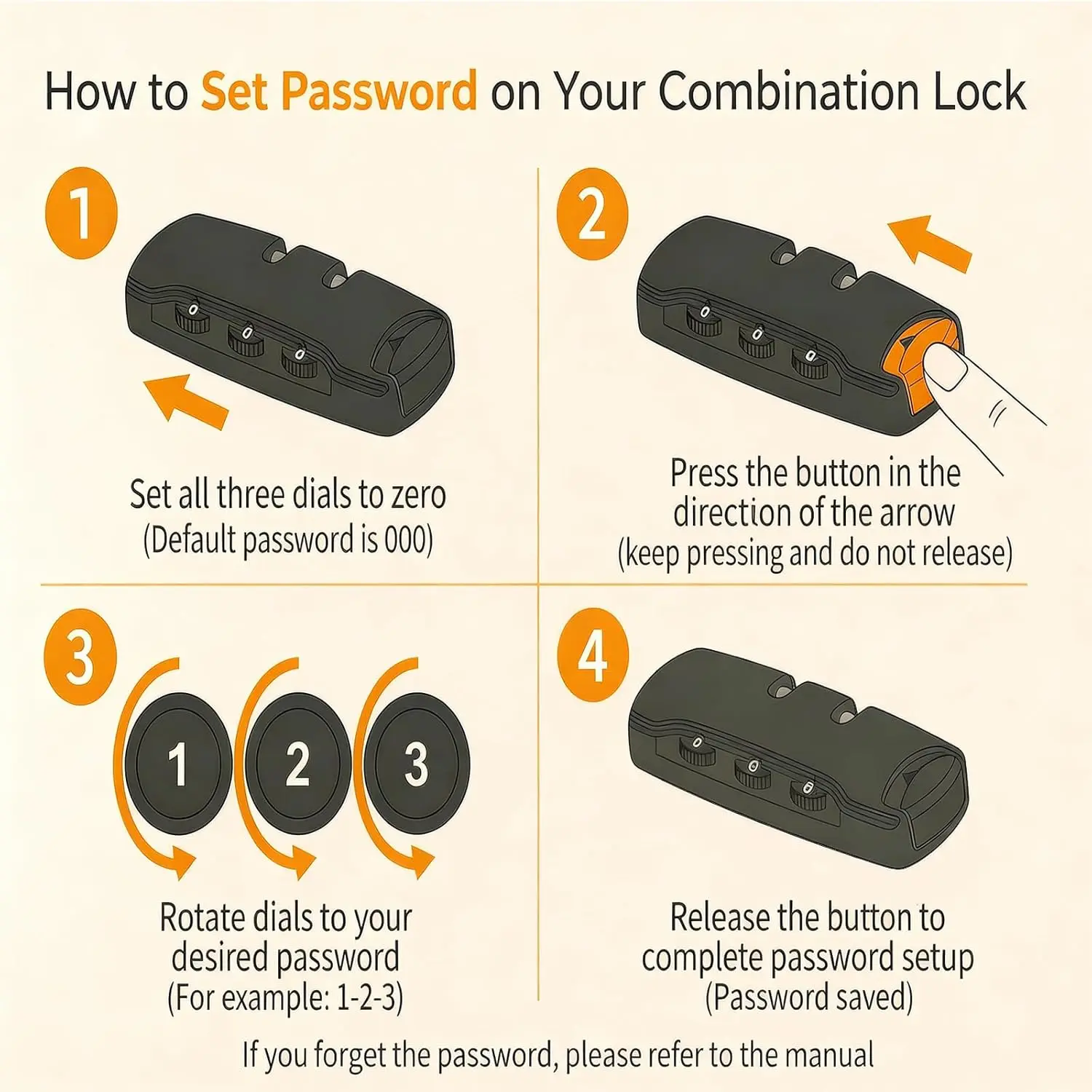 How to Set Password on Your Combination Lock

1

0 0 0

Set all three dials to zero
(Default password is 000)

2

0 0 0

Press the button in the direction of the arrow
(keep pressing and do not release)

3

1 2 3

Rotate dials to your desired password
(For example: 1-2-3)

4

0 0 0

Release the button to complete password setup
(Password saved)

If you forget the password, please refer to the manual