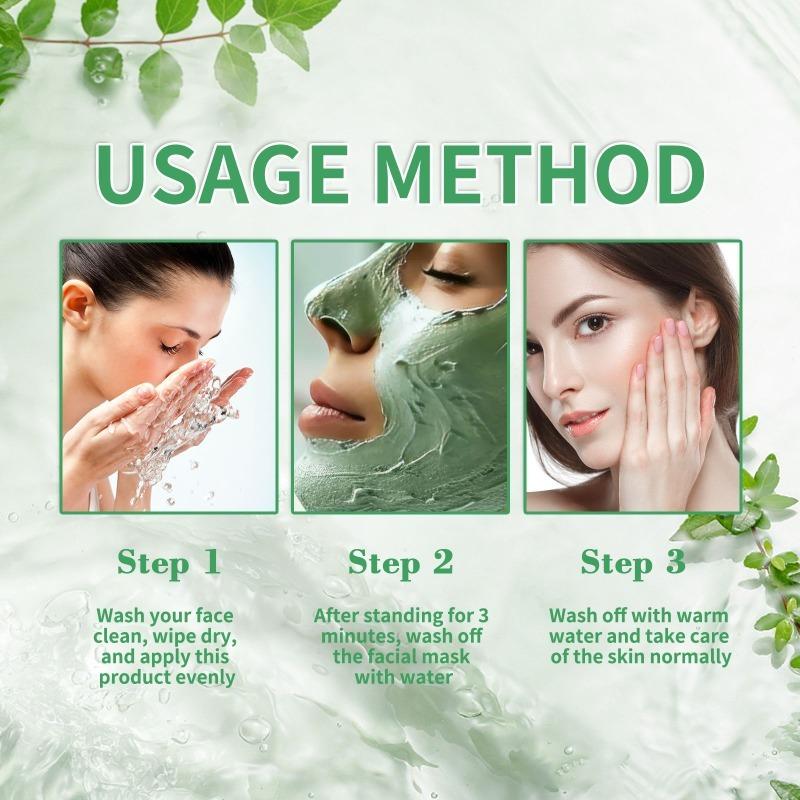 USAGE METHOD

Step 1

Wash your face clean, wipe dry, and apply this product evenly

Step 2

After standing for 3 minutes, wash off the facial mask with water

Step 3

Wash off with warm water and take care of the skin normally