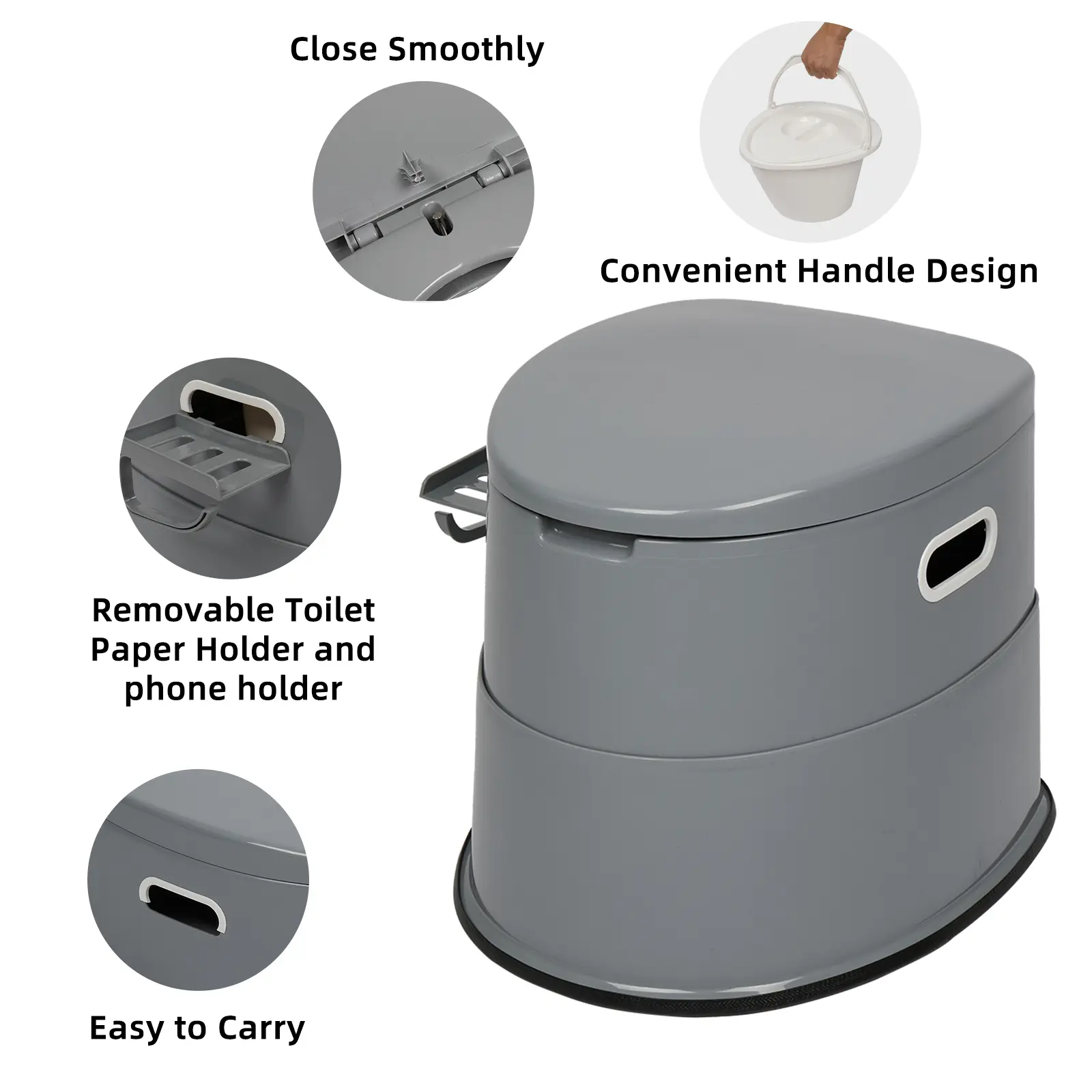 Close Smoothly

Convenient Handle Design

Removable Toilet Paper Holder and phone holder

Easy to Carry