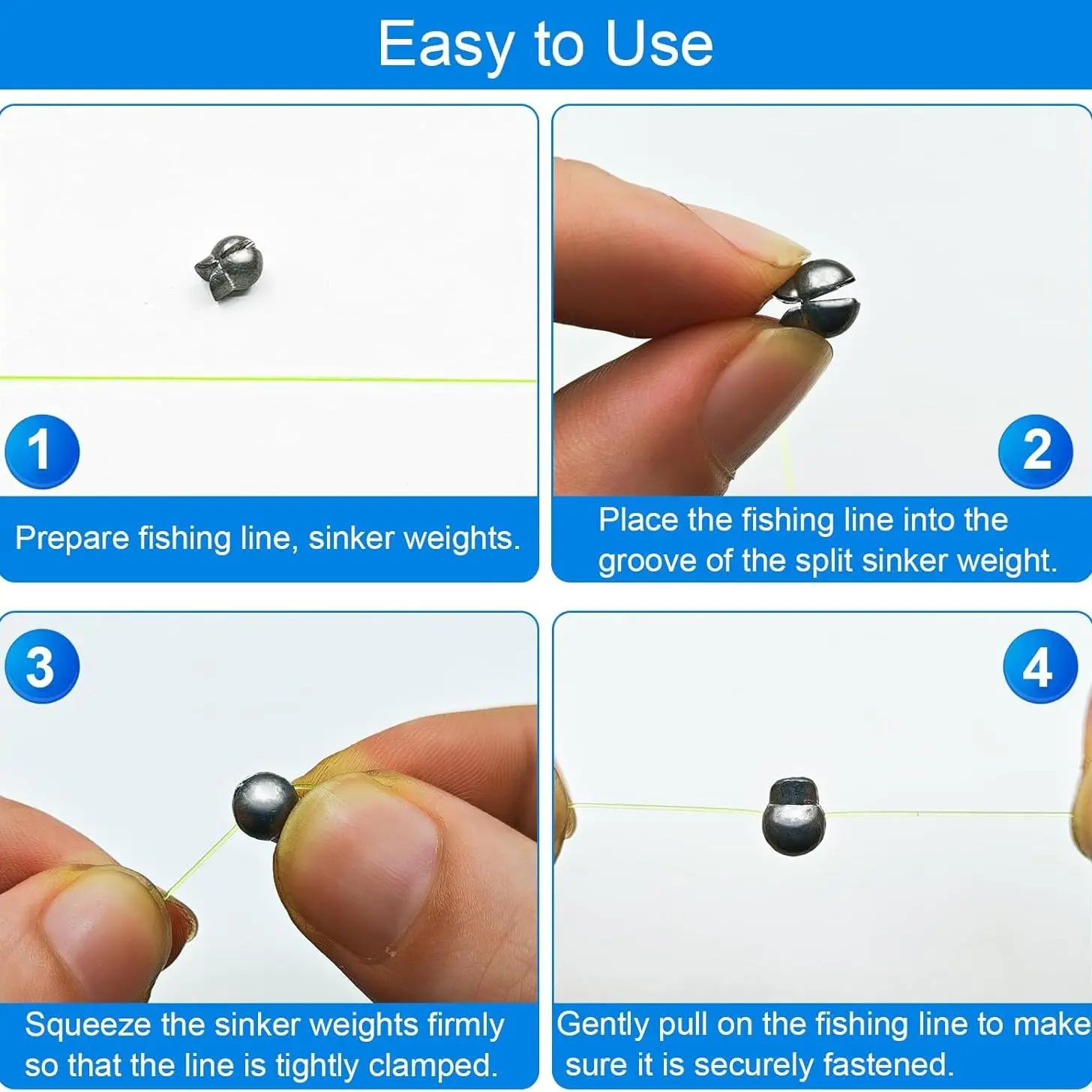 Easy to Use

1

Prepare fishing line, sinker weights.

2

Place the fishing line into the groove of the split sinker weight.

3

Squeeze the sinker weights firmly so that the line is tightly clamped.

4

Gently pull on the fishing line to make sure it is securely fastened.