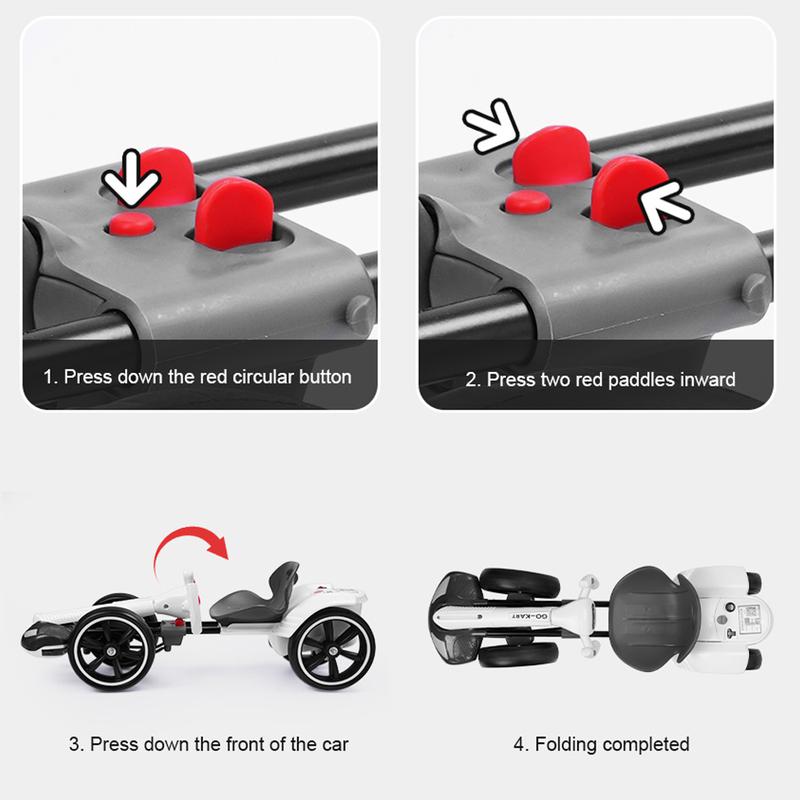 1. Press down the red circular button

2. Press two red paddles inward

3. Press down the front of the car

GO-KART

4. Folding completed