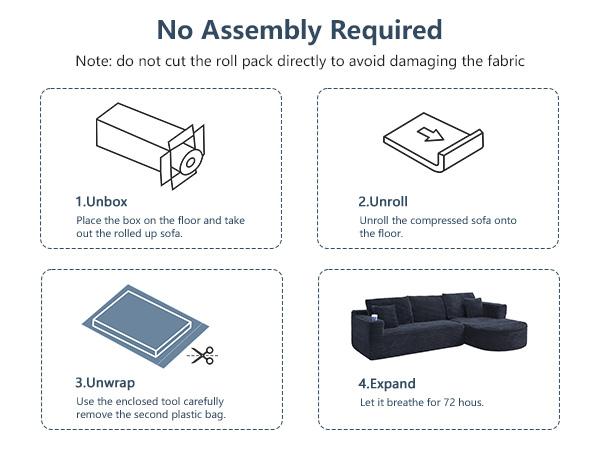 No Assembly Required

Note: do not cut the roll pack directly to avoid damaging the fabric

1.Unbox
Place the box on the floor and take out the rolled up sofa.

2.Unroll
Unroll the compressed sofa onto the floor.

3.Unwrap
Use the enclosed tool carefully remove the second plastic bag.

4.Expand
Let it breathe for 72 hous.