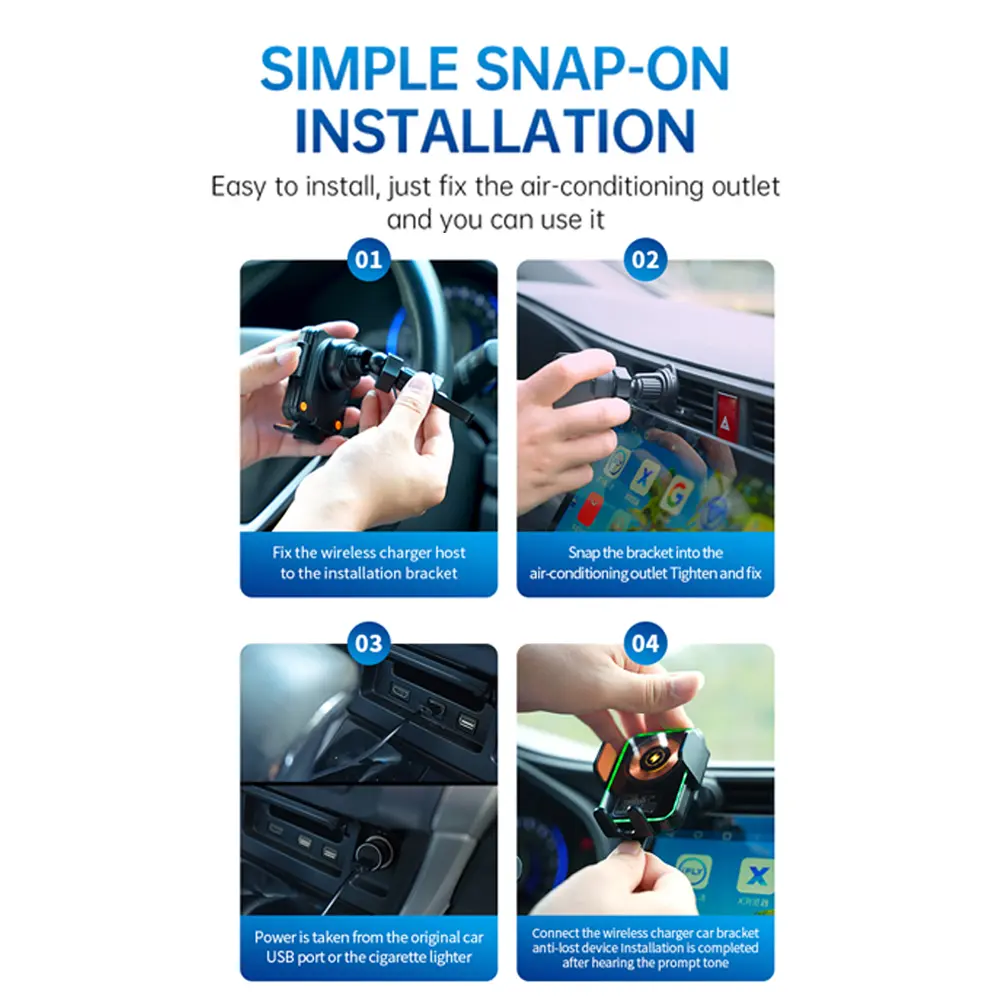 SIMPLE SNAP-ON INSTALLATION

Easy to install, just fix the air-conditioning outlet and you can use it

01

Fix the wireless charger host to the installation bracket

02

Snap the bracket into the air-conditioning outlet Tighten and fix

03

Power is taken from the original car USB port or the cigarette lighter

04

Connect the wireless charger car bracket anti-lost device Installation is completed after hearing the prompt tone