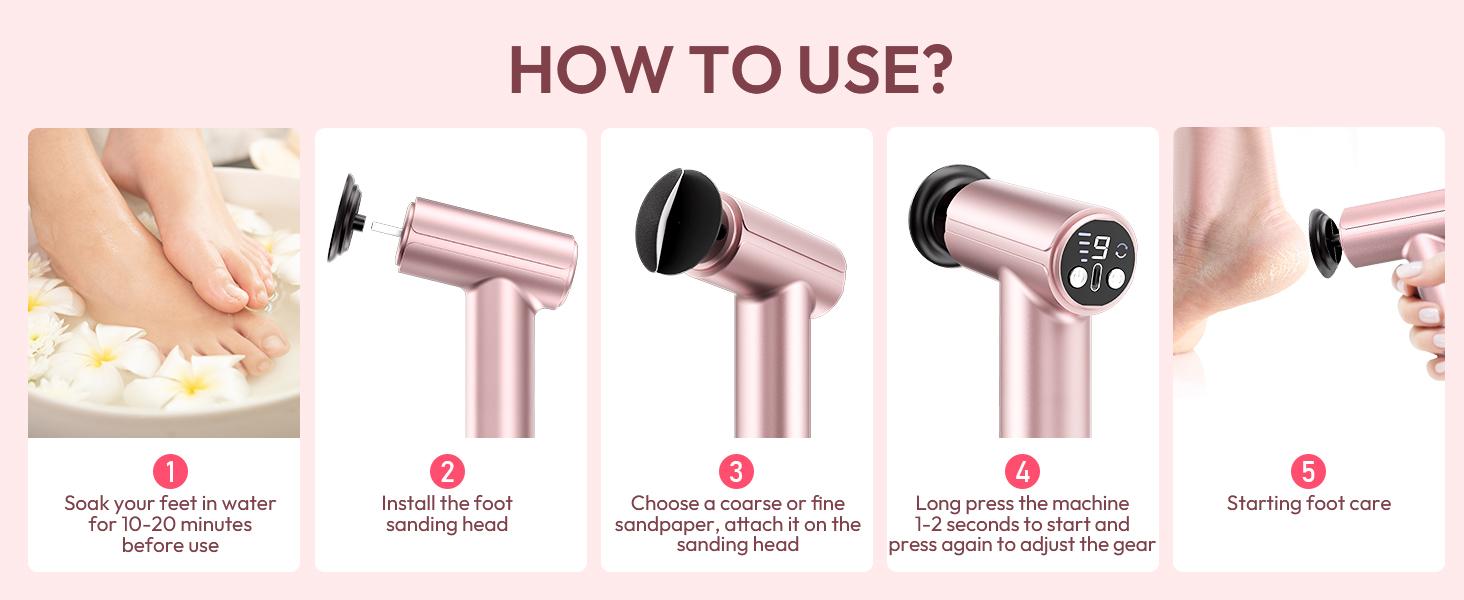 HOW TO USE?

1
Soak your feet in water for 10-20 minutes before use

2
Install the foot sanding head

3
Choose a coarse or fine sandpaper, attach it on the sanding head

9

4
Long press the machine 1-2 seconds to start and press again to adjust the gear

5
Starting foot care