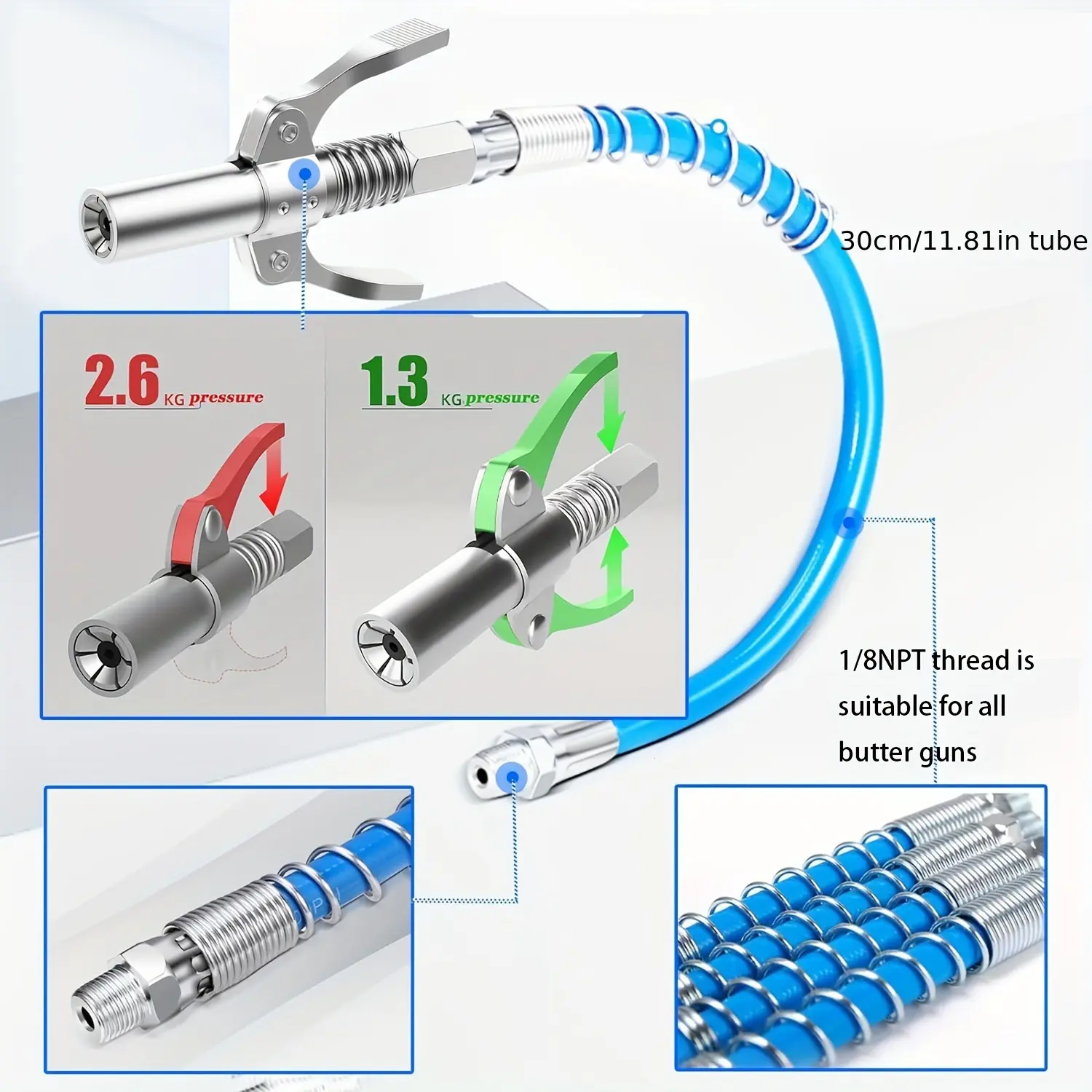 30cm/11.81in tube

2.6 KG pressure

1.3 KG pressure

1/8NPT thread is suitable for all butter guns