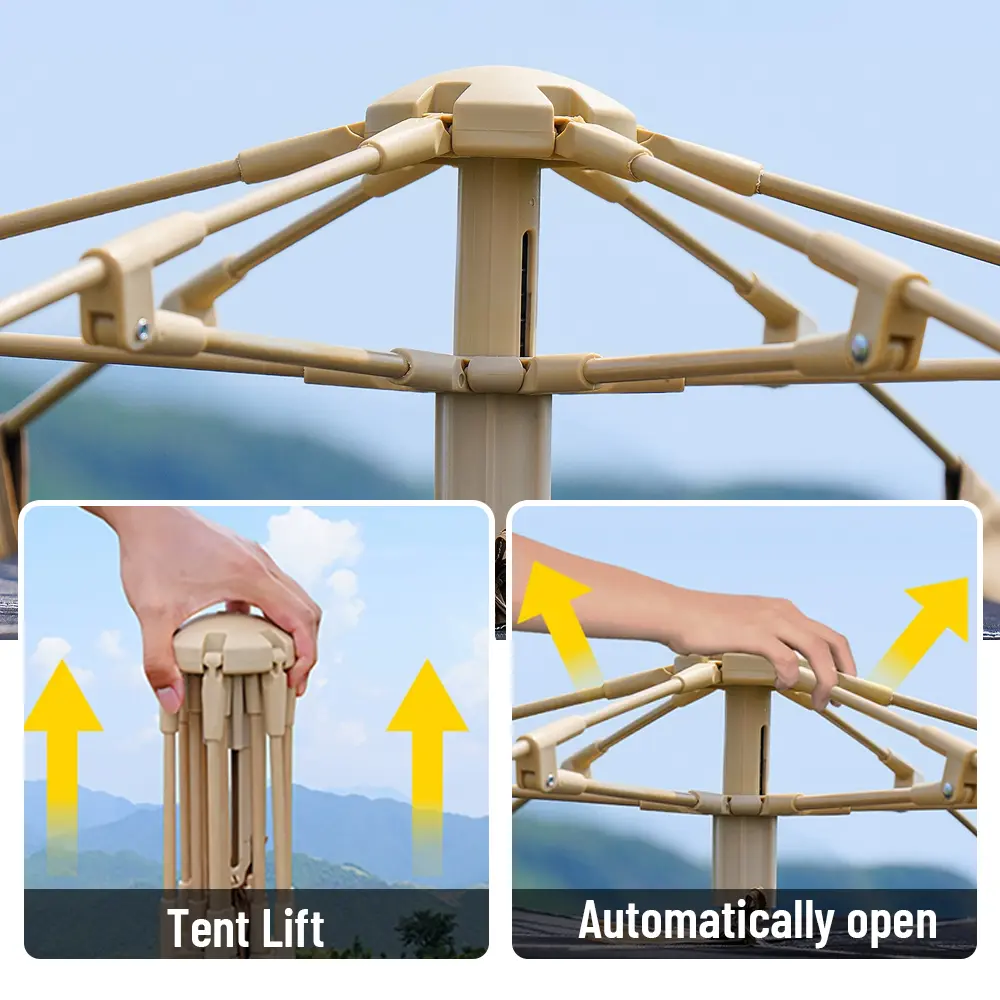 Tent Lift

Automatically open