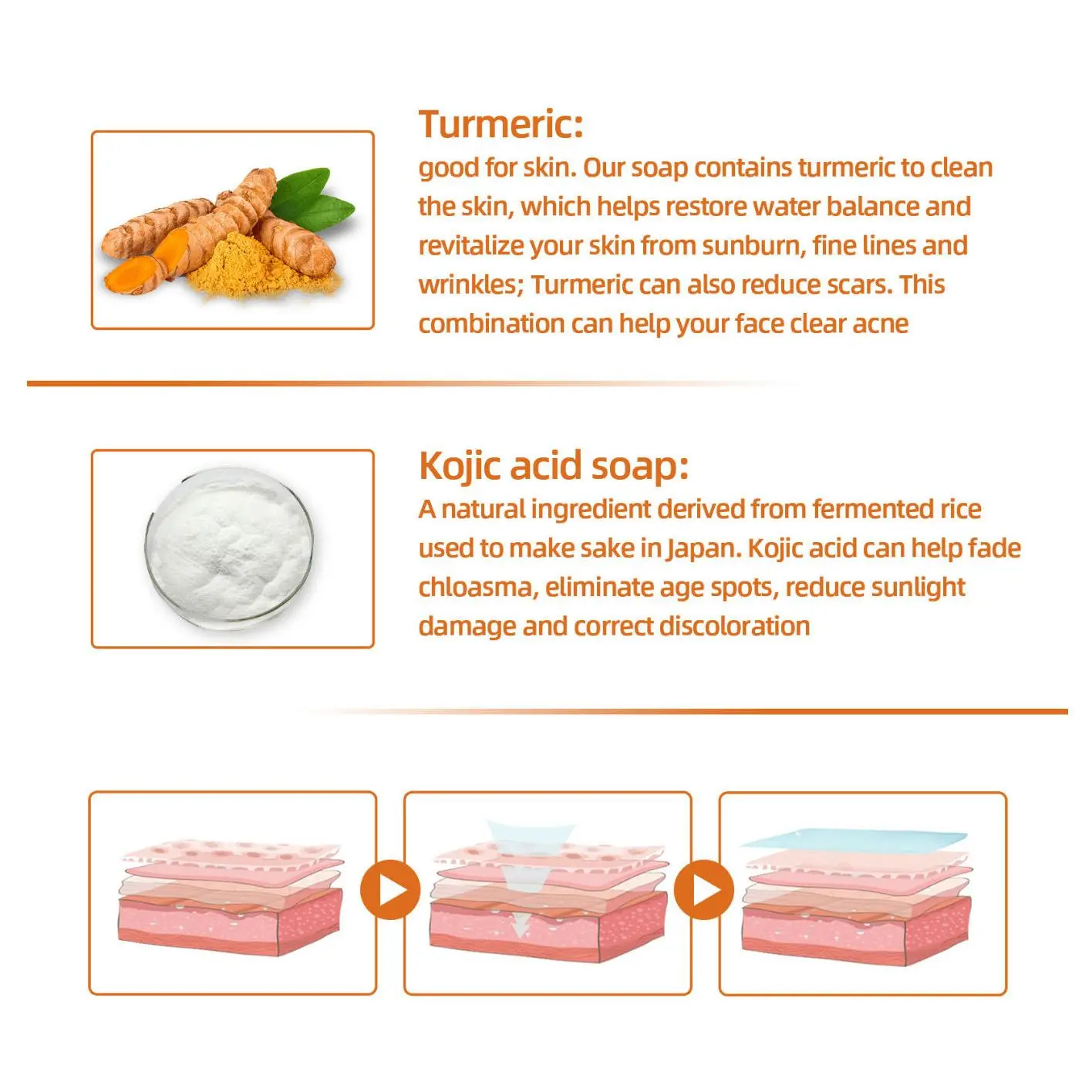 Turmeric:
good for skin. Our soap contains turmeric to clean the skin, which helps restore water balance and revitalize your skin from sunburn, fine lines and wrinkles; Turmeric can also reduce scars. This combination can help your face clear acne

Kojic acid soap:
A natural ingredient derived from fermented rice used to make sake in Japan. Kojic acid can help fade chloasma, eliminate age spots, reduce sunlight damage and correct discoloration