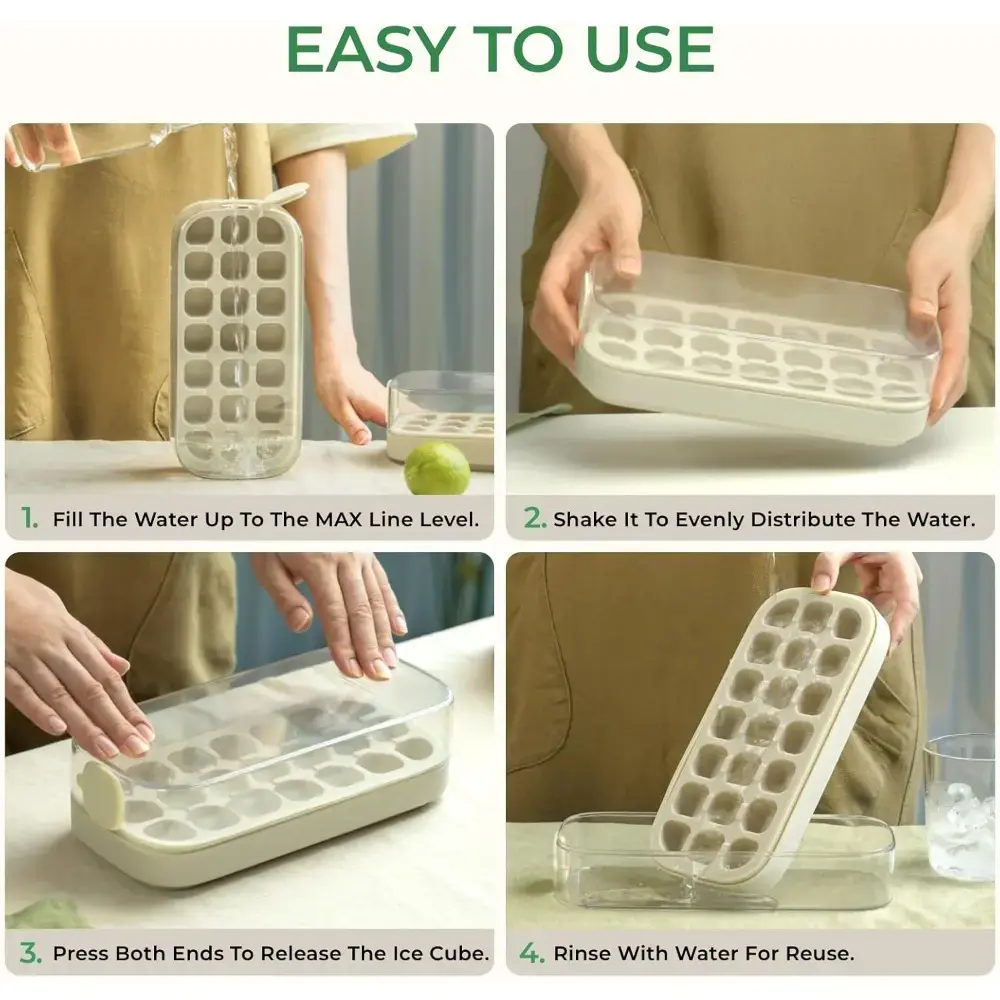 EASY TO USE

1. Fill The Water Up To The MAX Line Level.

2. Shake It To Evenly Distribute The Water.

3. Press Both Ends To Release The Ice Cube.

4. Rinse With Water For Reuse.