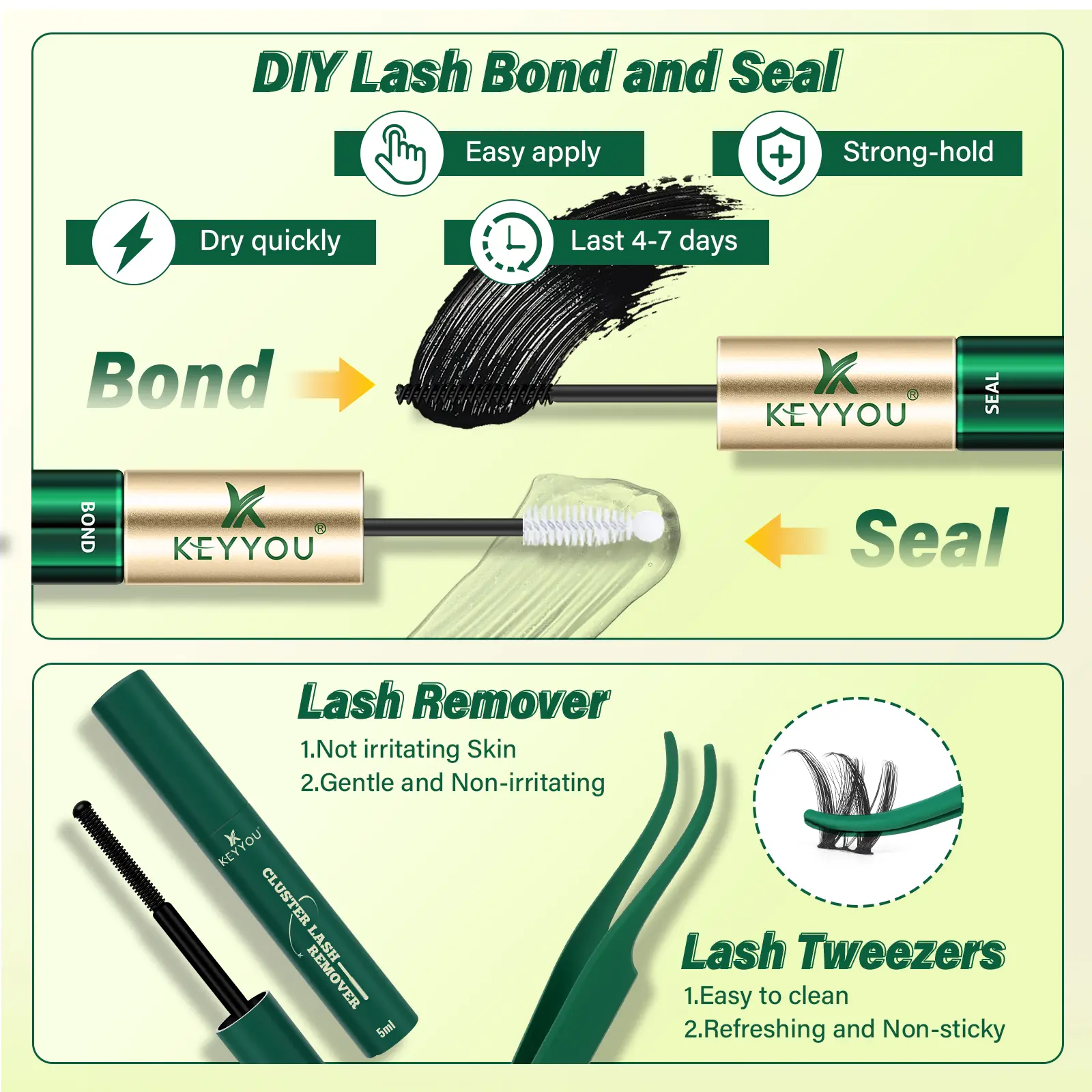 DIY Lash Bond and Seal

Easy apply

Strong-hold

Dry quickly

Last 4-7 days

Bond

KEYYOU®

SEAL

BOND

KEYYOU®

Seal

Lash Remover

1.Not irritating Skin
2.Gentle and Non-irritating

KEYYOU

CLUSTER LASH REMOVER

5ml

Lash Tweezers

1.Easy to clean
2.Refreshing and Non-sticky