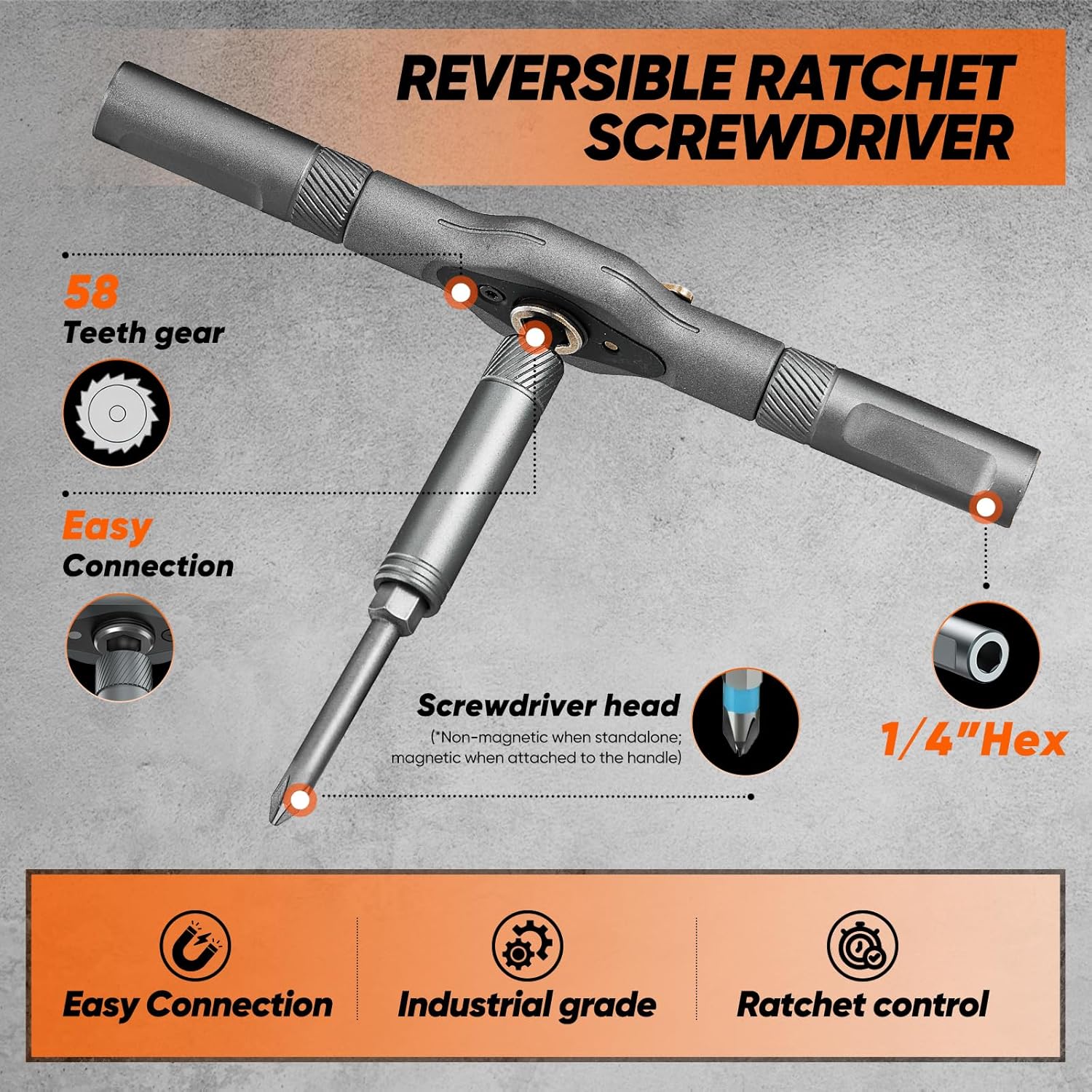 REVERSIBLE RATCHET SCREWDRIVER

58
Teeth gear

Easy
Connection

Screwdriver head
(*Non-magnetic when standalone; magnetic when attached to the handle)

1/4"Hex

Easy Connection

Industrial grade

Ratchet control