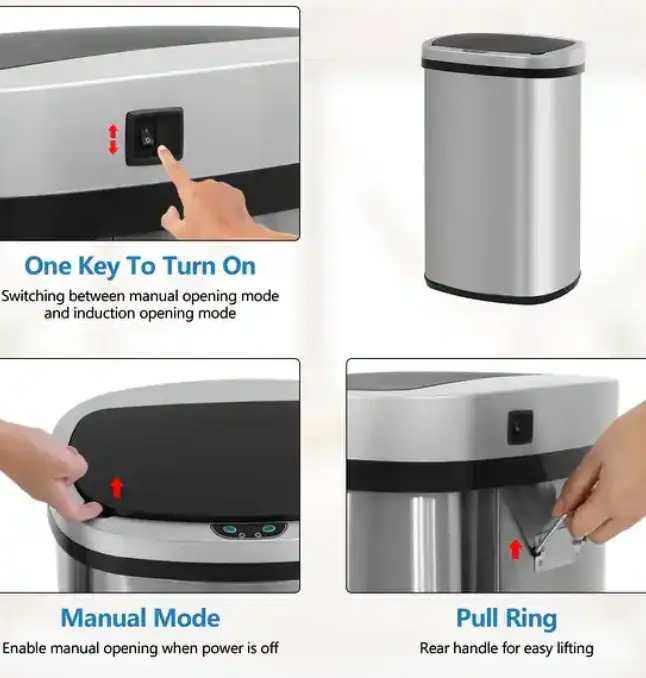 One Key To Turn On

Switching between manual opening mode and induction opening mode

Manual Mode

Enable manual opening when power is off

Pull Ring

Rear handle for easy lifting