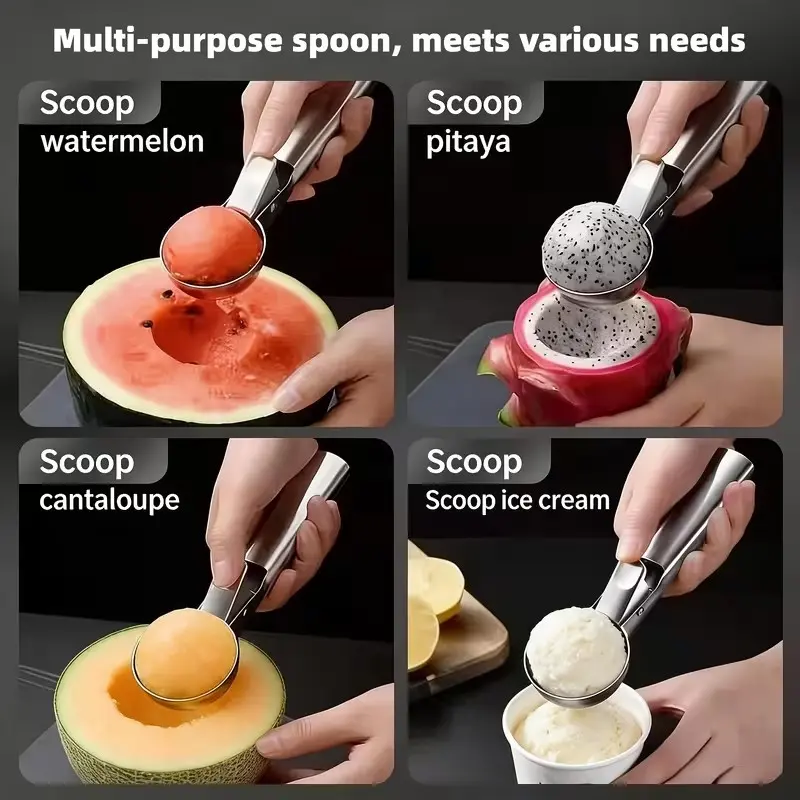 Multi-purpose spoon, meets various needs

Scoop
watermelon

Scoop
pitaya

Scoop
cantaloupe

Scoop
Scoop ice cream