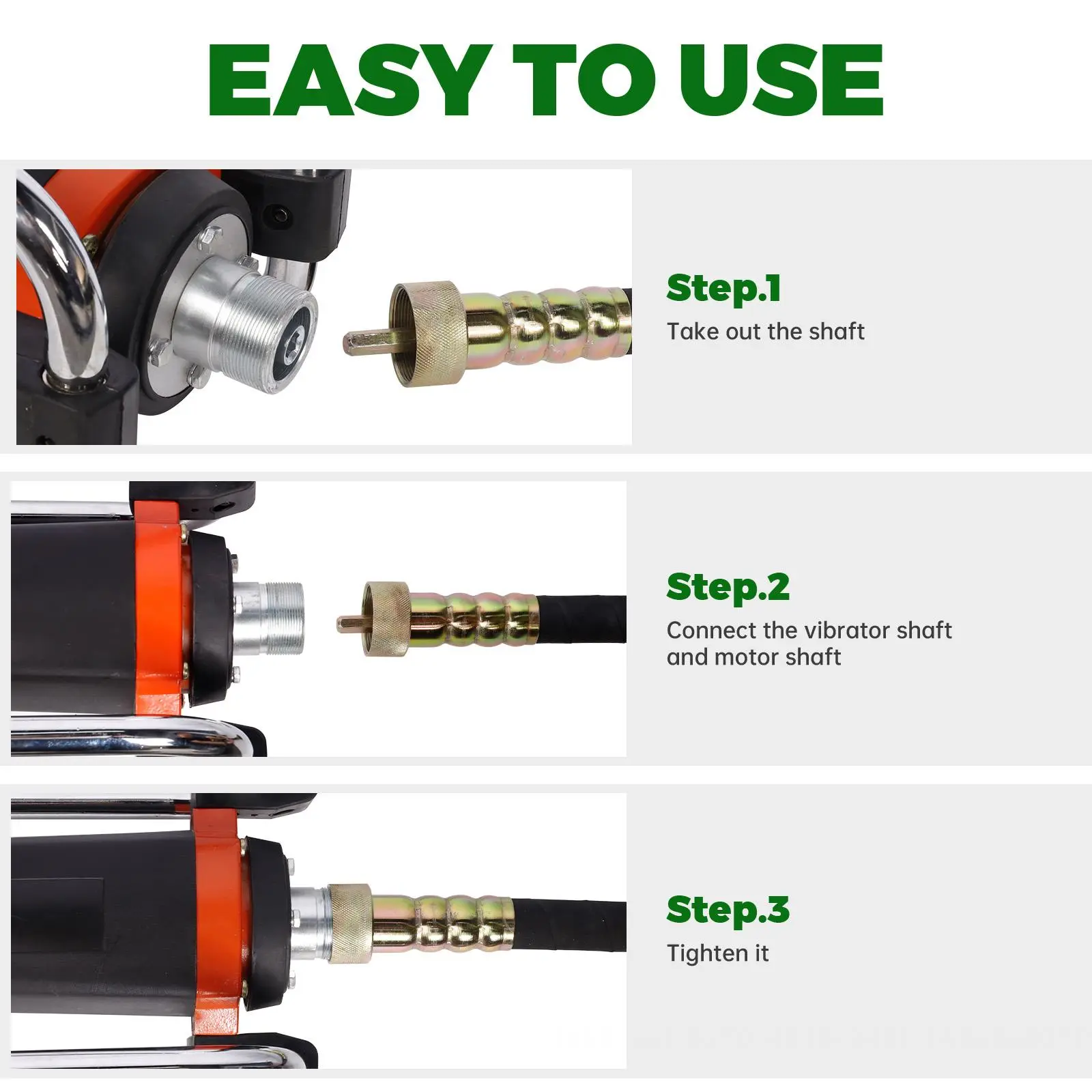 EASY TO USE

Step.1
Take out the shaft

Step.2
Connect the vibrator shaft and motor shaft

Step.3
Tighten it