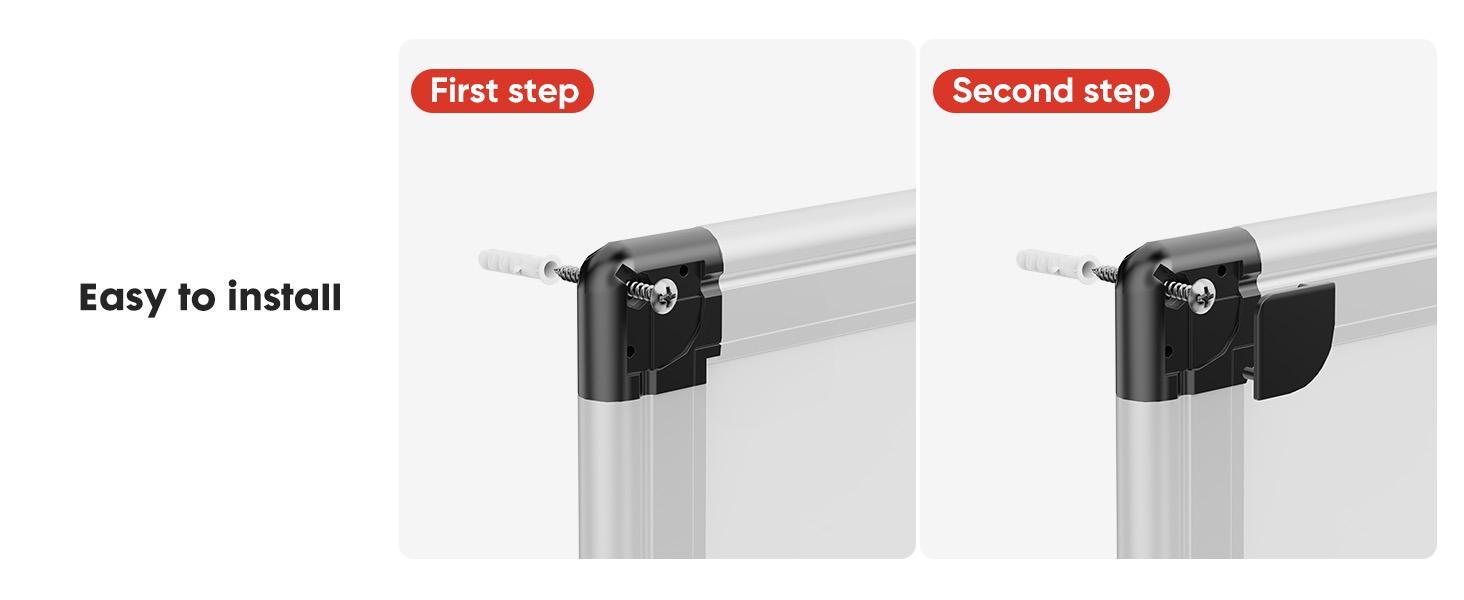 Easy to install

First step

Second step