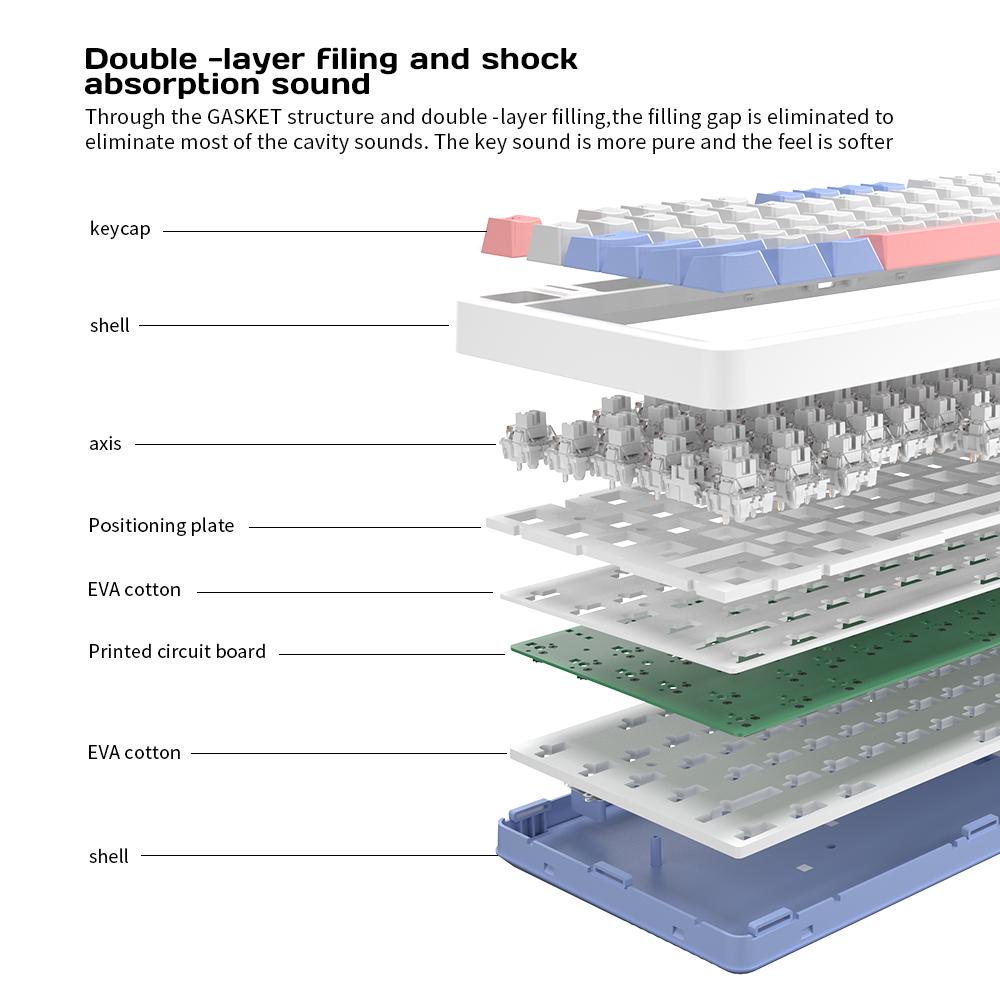 Double -layer filing and shock absorption sound

Through the GASKET structure and double -layer filling,the filling gap is eliminated to eliminate most of the cavity sounds. The key sound is more pure and the feel is softer

keycap

shell

axis

Positioning plate

EVA cotton

Printed circuit board

EVA cotton

shell