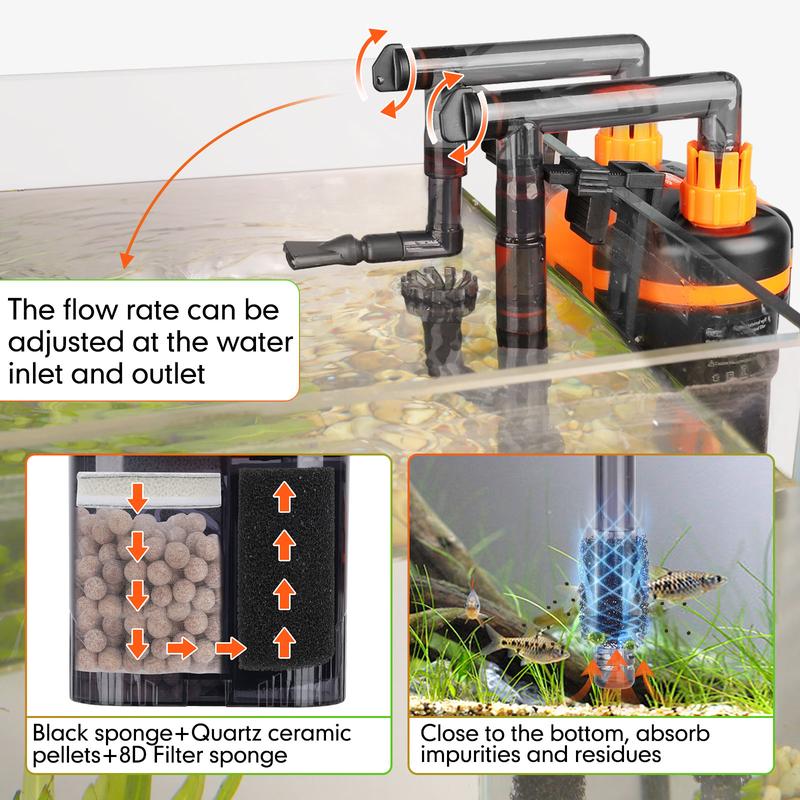 The flow rate can be adjusted at the water inlet and outlet

Black sponge+Quartz ceramic pellets+8D Filter sponge

Close to the bottom, absorb impurities and residues