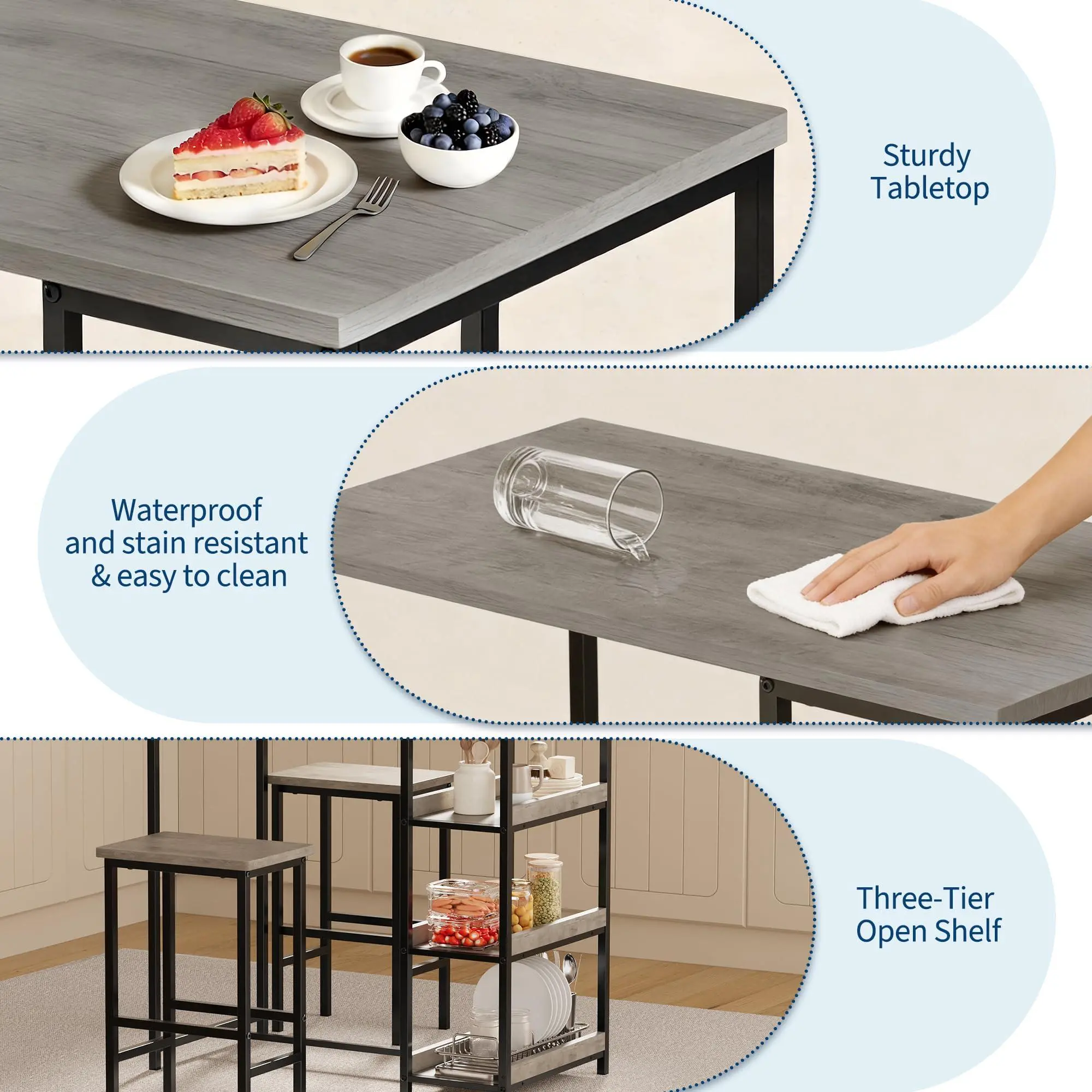 Sturdy Tabletop

Waterproof and stain resistant & easy to clean

Three-Tier Open Shelf