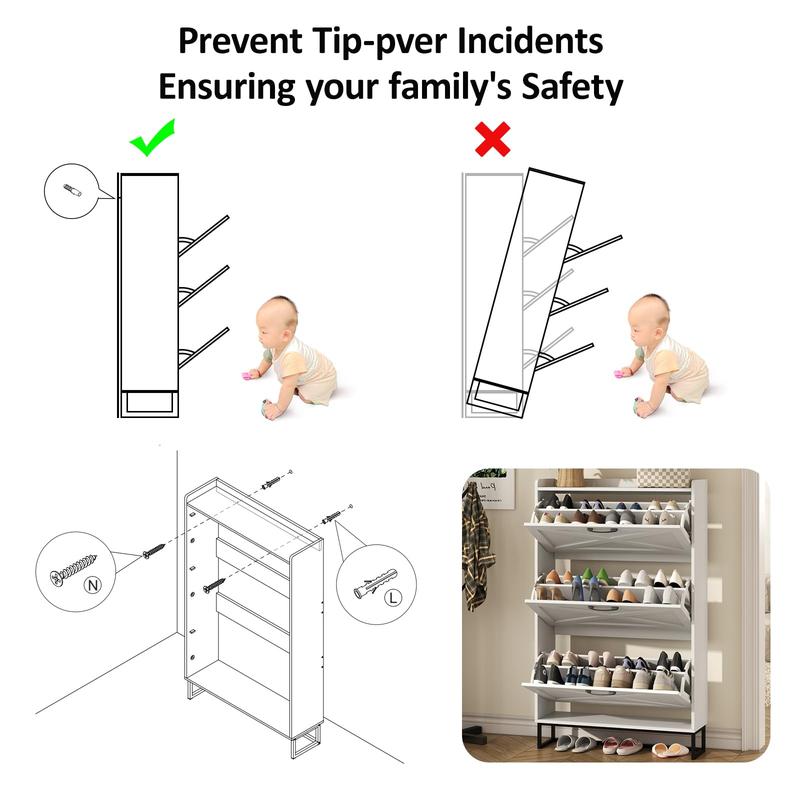 Prevent Tip-pver Incidents
Ensuring your family's Safety

N

L