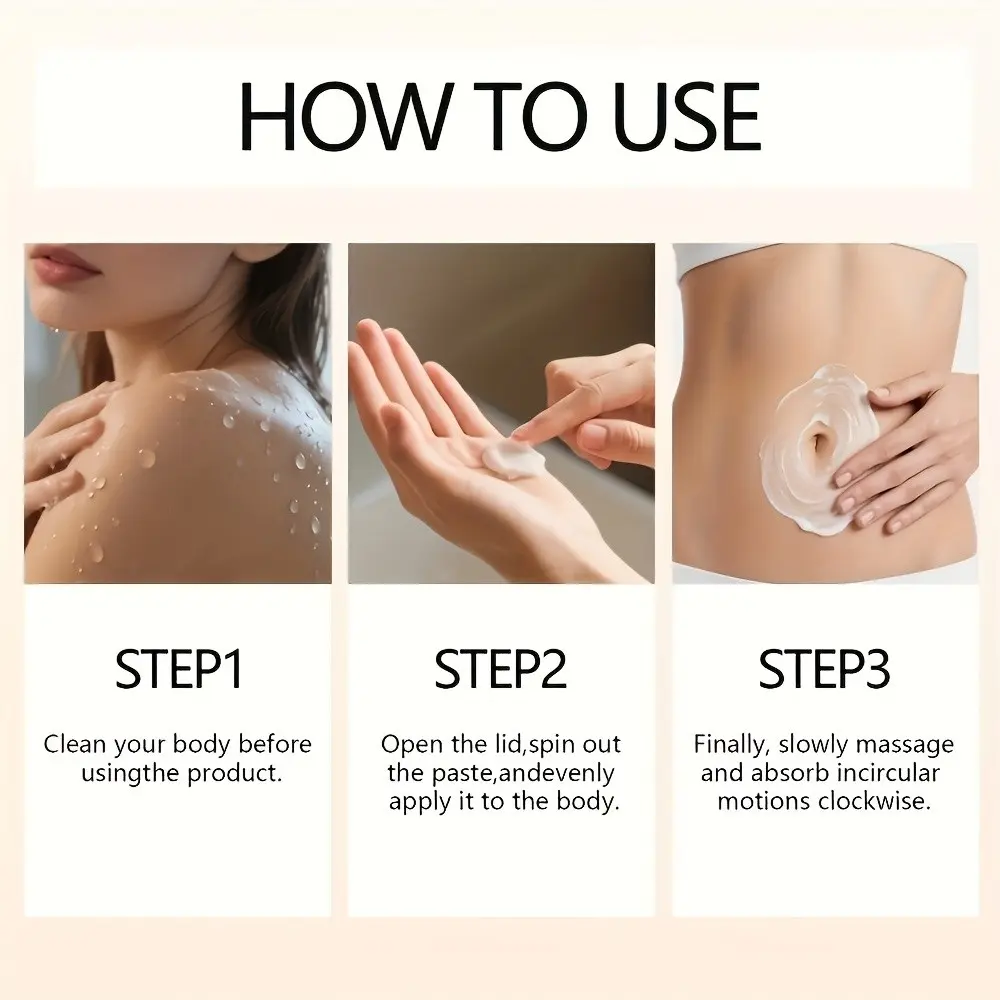 HOW TO USE

STEP1

Clean your body before usingthe product.

STEP2

Open the lid,spin out the paste,andevenly apply it to the body.

STEP3

Finally, slowly massage and absorb incircular motions clockwise.