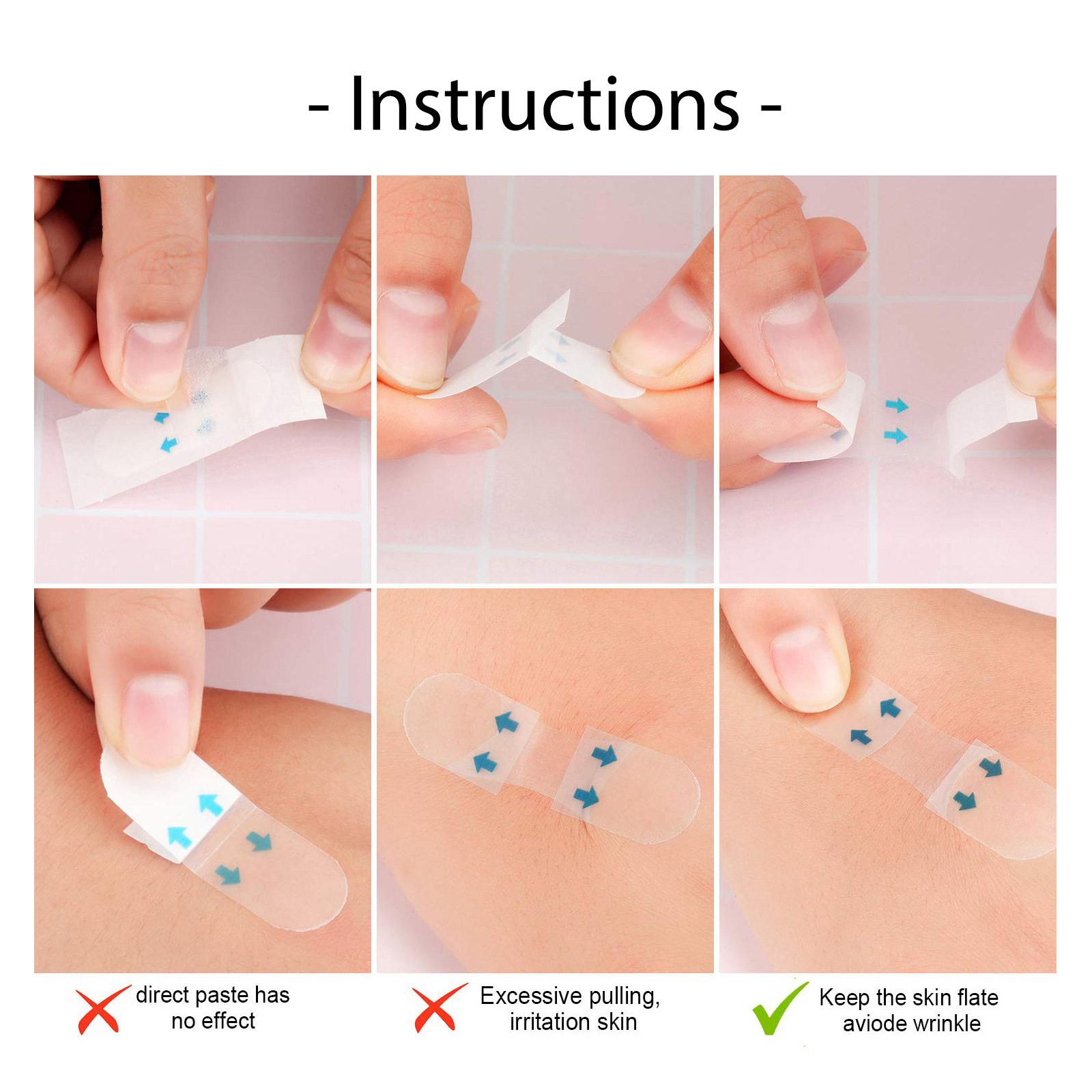 - Instructions -

direct paste has no effect

Excessive pulling, irritation skin

Keep the skin flate aviode wrinkle