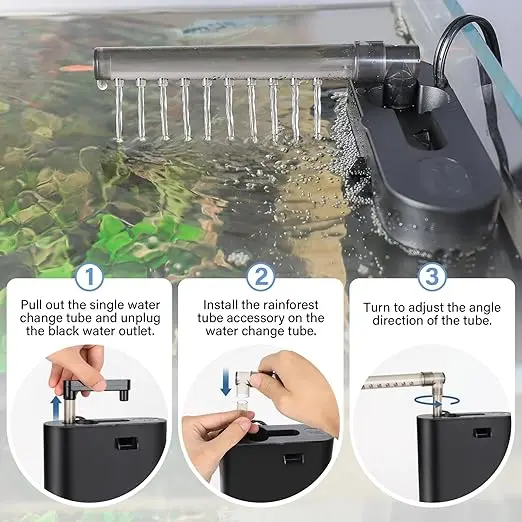 1
Pull out the single water change tube and unplug the black water outlet.

2
Install the rainforest tube accessory on the water change tube.

3
Turn to adjust the angle direction of the tube.